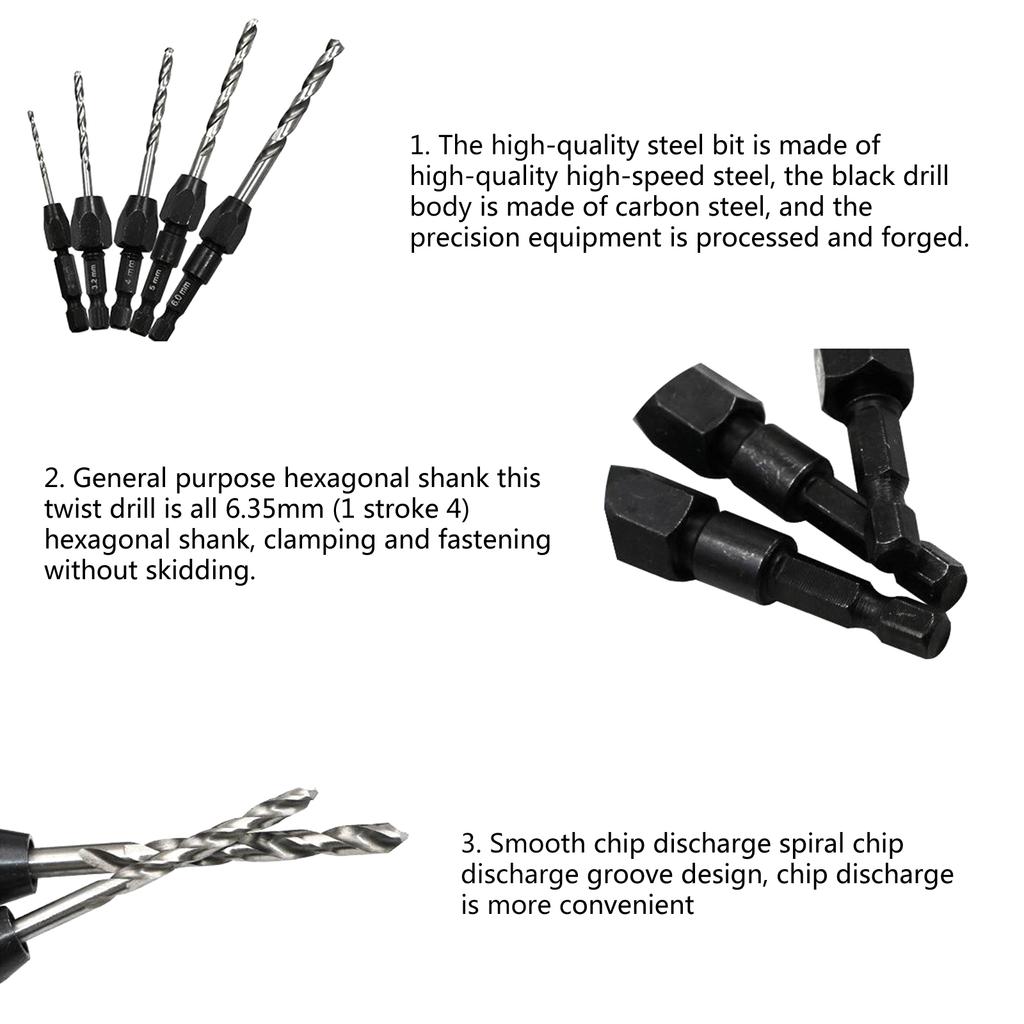 3.2 mm

4 mm

5 mm

6.0 mm

1. The high-quality steel bit is made of high-quality high-speed steel, the black drill body is made of carbon steel, and the precision equipment is processed and forged.

2. General purpose hexagonal shank this twist drill is all 6.35mm (1 stroke 4) hexagonal shank, clamping and fastening without skidding.

3. Smooth chip discharge spiral chip discharge groove design, chip discharge is more convenient