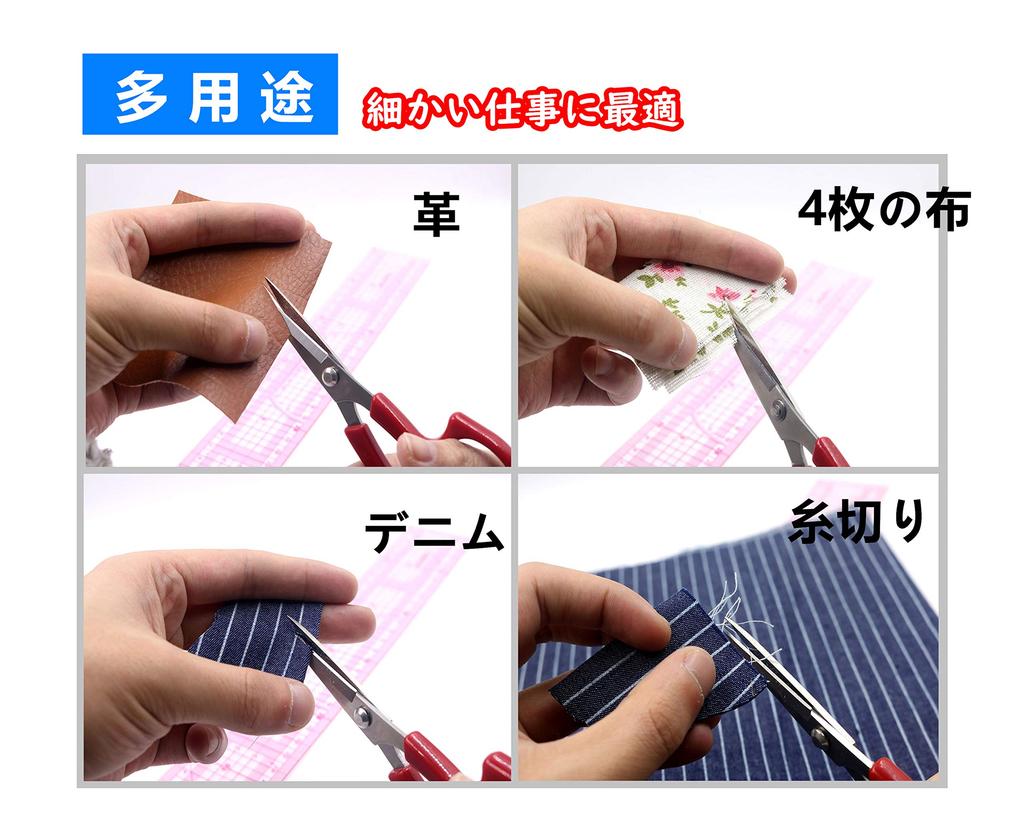 多用途

細かい仕事に最適

革

4枚の布

デニム

糸切り