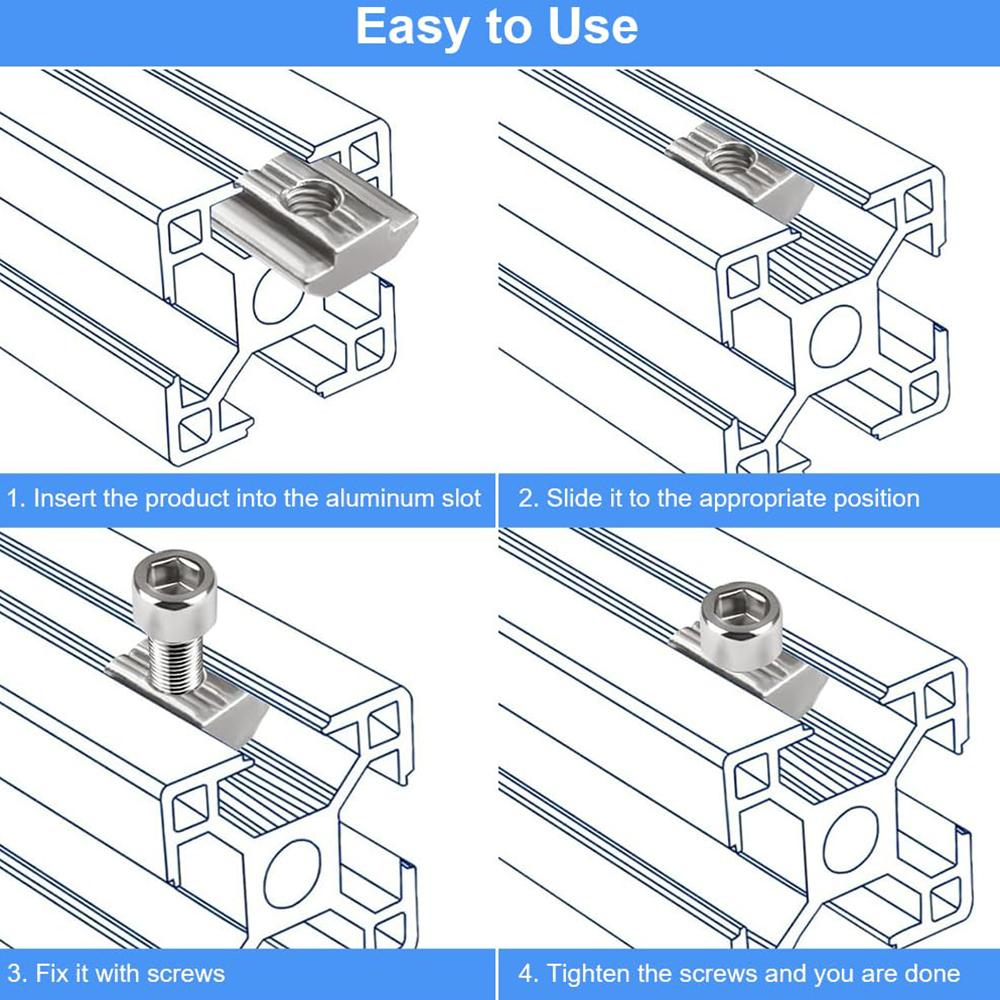 Easy to Use

1. Insert the product into the aluminum slot

2. Slide it to the appropriate position

3. Fix it with screws

4. Tighten the screws and you are done