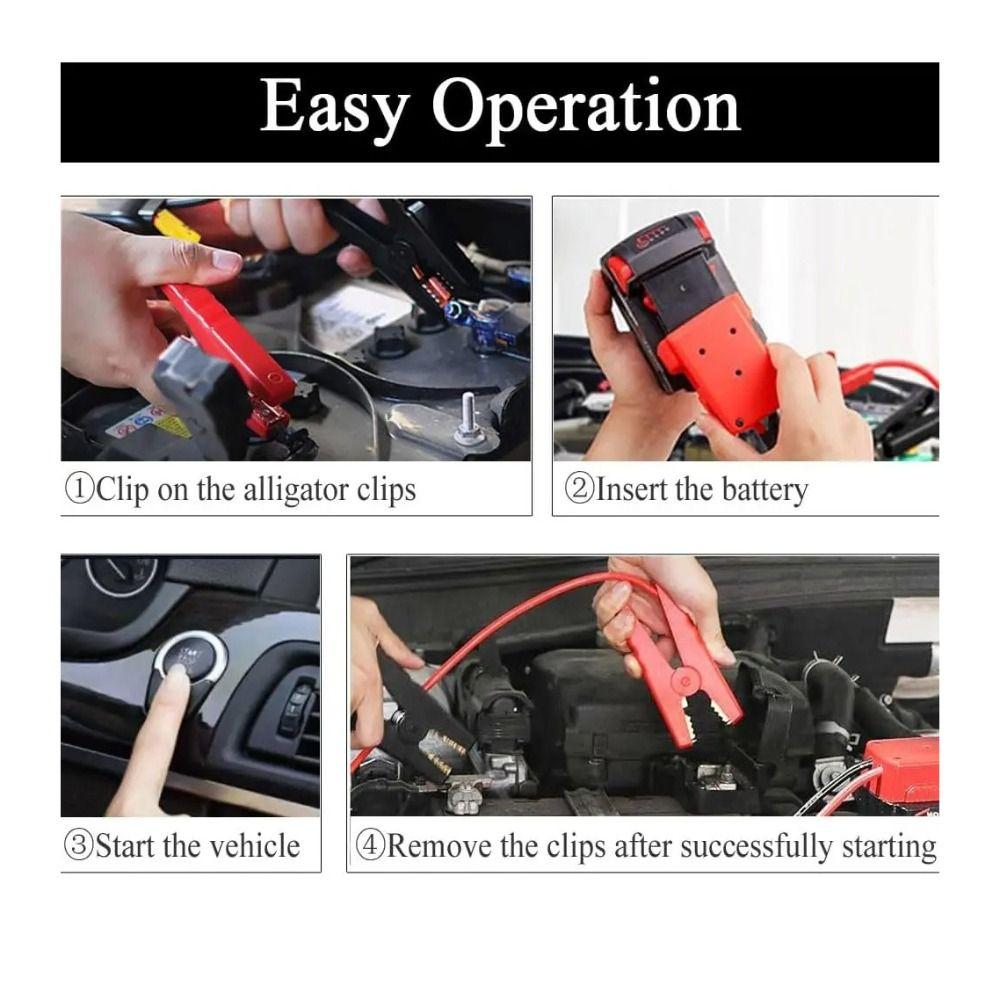 Easy Operation

①Clip on the alligator clips

②Insert the battery

③Start the vehicle

④Remove the clips after successfully starting