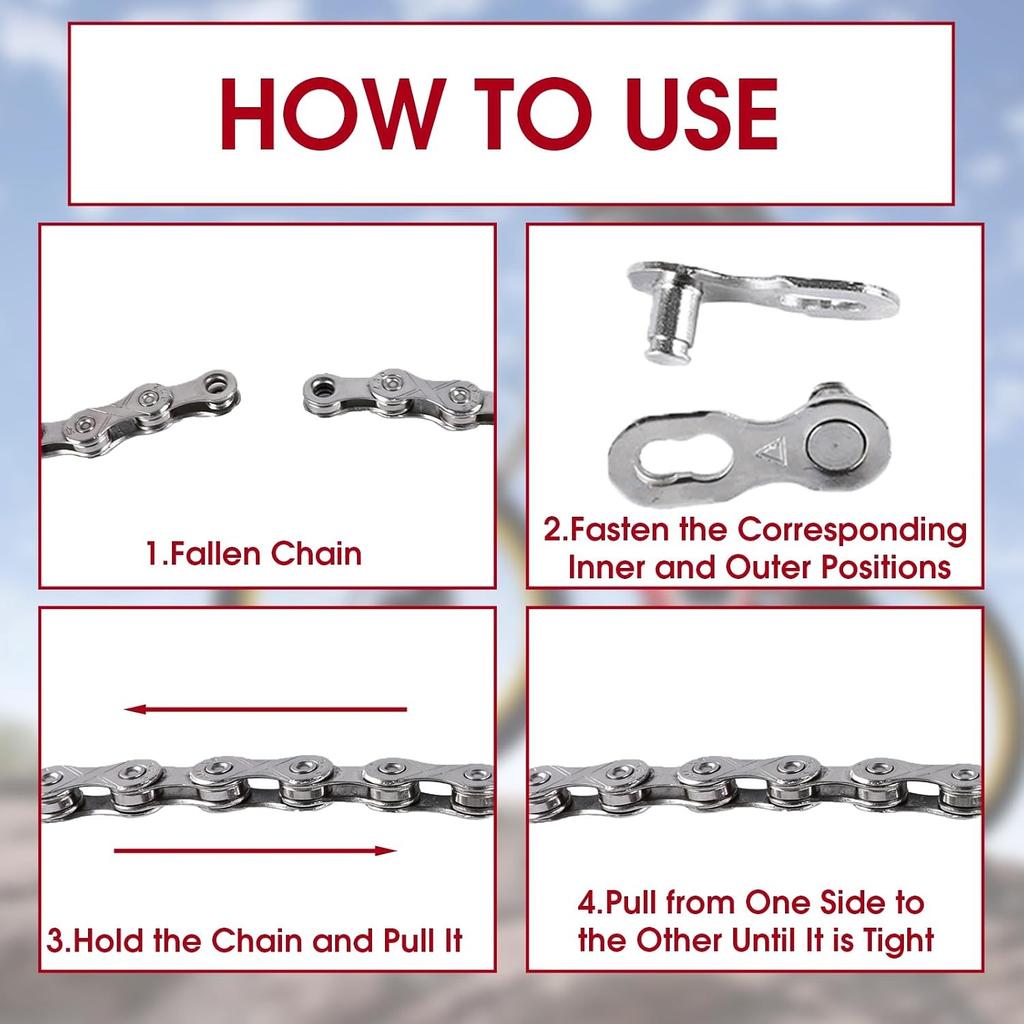 HOW TO USE

1.Fallen Chain

2.Fasten the Corresponding Inner and Outer Positions

3.Hold the Chain and Pull It

4.Pull from One Side to the Other Until It is Tight