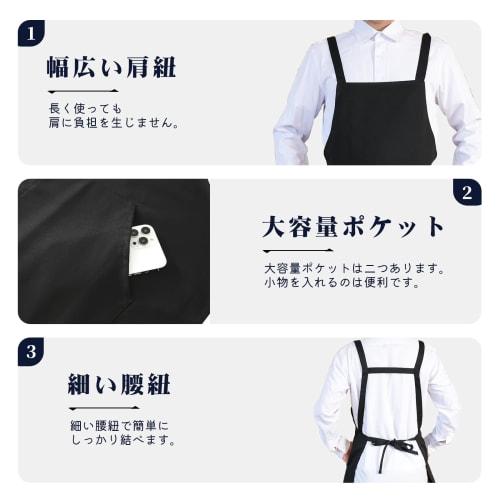 1

幅広い肩紐

長く使っても
肩に負担を生じません。

2

大容量ポケット

大容量ポケットは二つあります。
小物を入れるのは便利です。

3

細い腰紐

細い腰紐で簡単に
しっかり結べます。