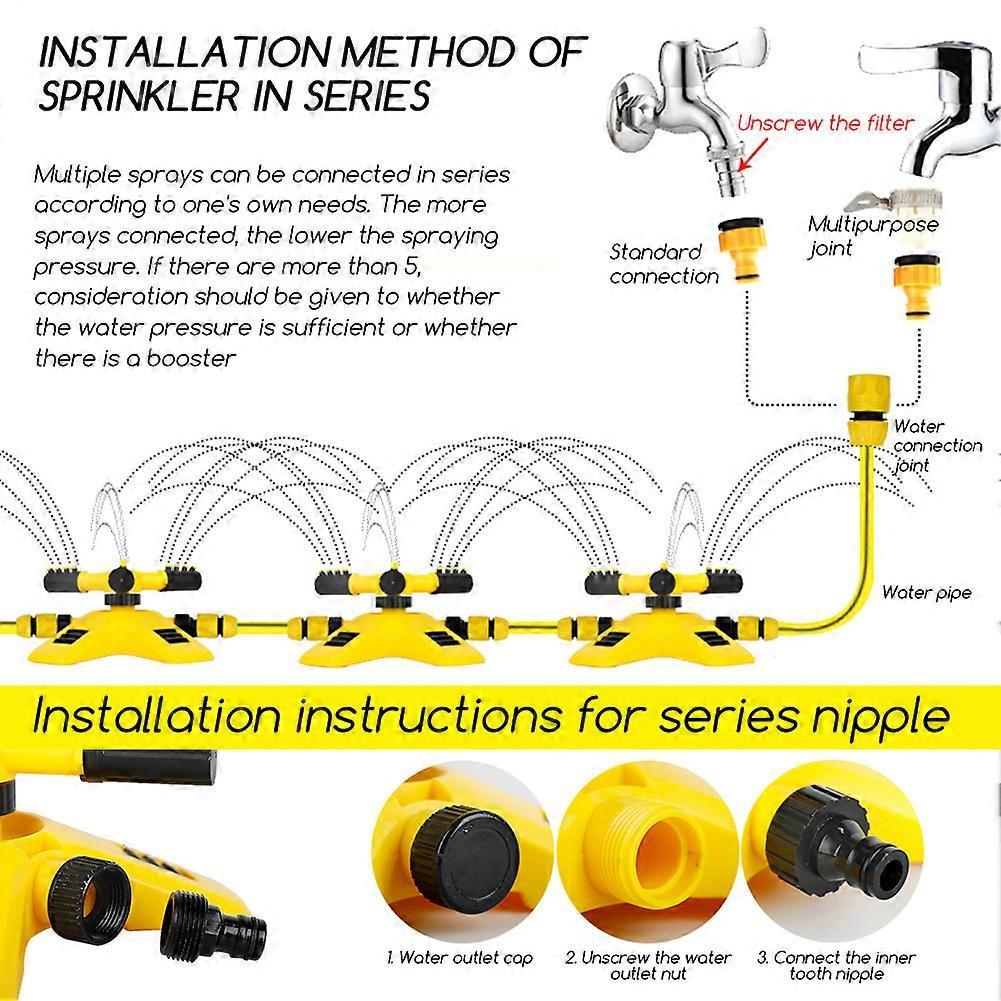 INSTALLATION METHOD OF SPRINKLER IN SERIES

Multiple sprays can be connected in series according to one's own needs. The more sprays connected, the lower the spraying pressure. If there are more than 5, consideration should be given to whether the water pressure is sufficient or whether there is a booster

Unscrew the filter

Standard connection

Multipurpose joint

Water connection joint

Water pipe

Installation instructions for series nipple

1. Water outlet cap

2. Unscrew the water outlet nut

3. Connect the inner tooth nipple