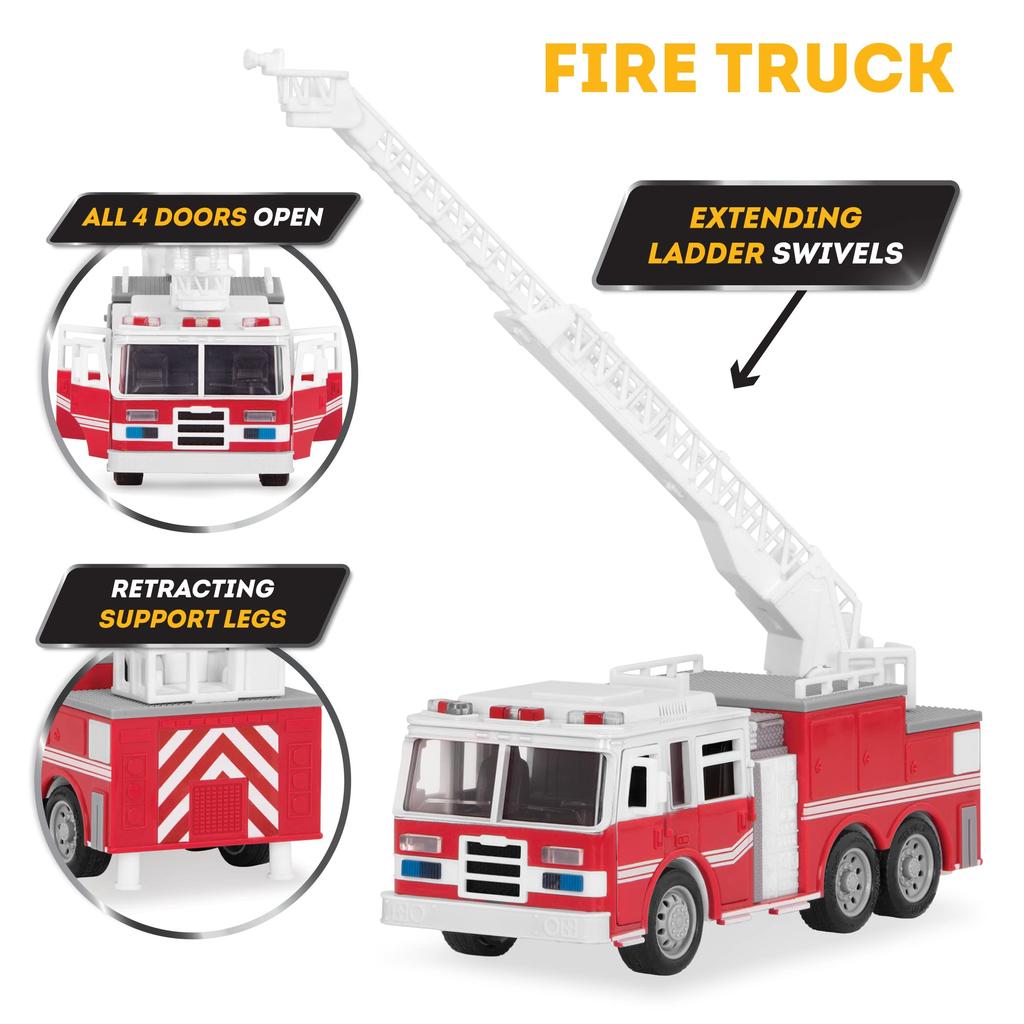 FIRE TRUCK

ALL 4 DOORS OPEN

EXTENDING LADDER SWIVELS

RETRACTING SUPPORT LEGS