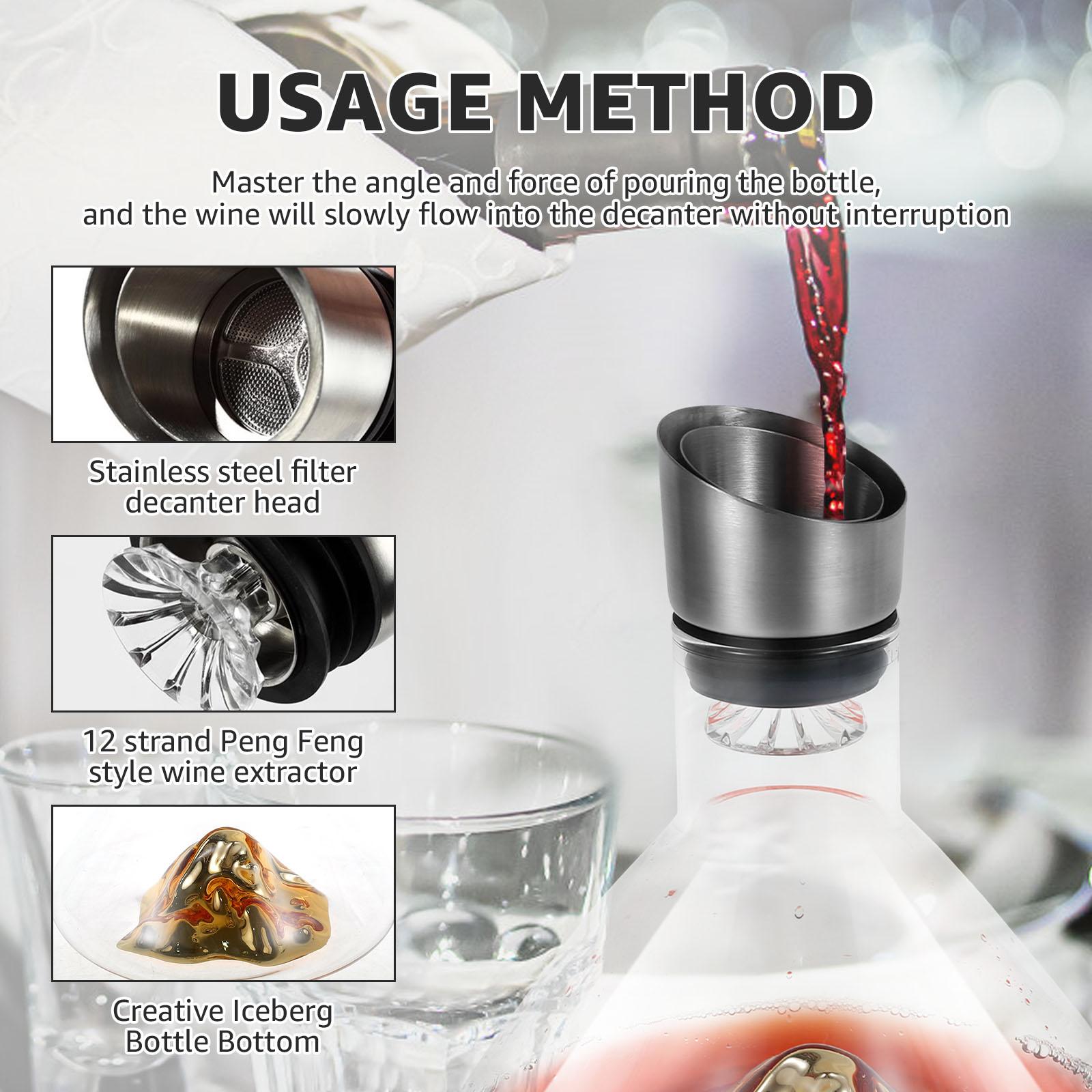 USAGE METHOD

Master the angle and force of pouring the bottle, and the wine will slowly flow into the decanter without interruption

Stainless steel filter decanter head

12 strand Peng Feng style wine extractor

Creative Iceberg Bottle Bottom