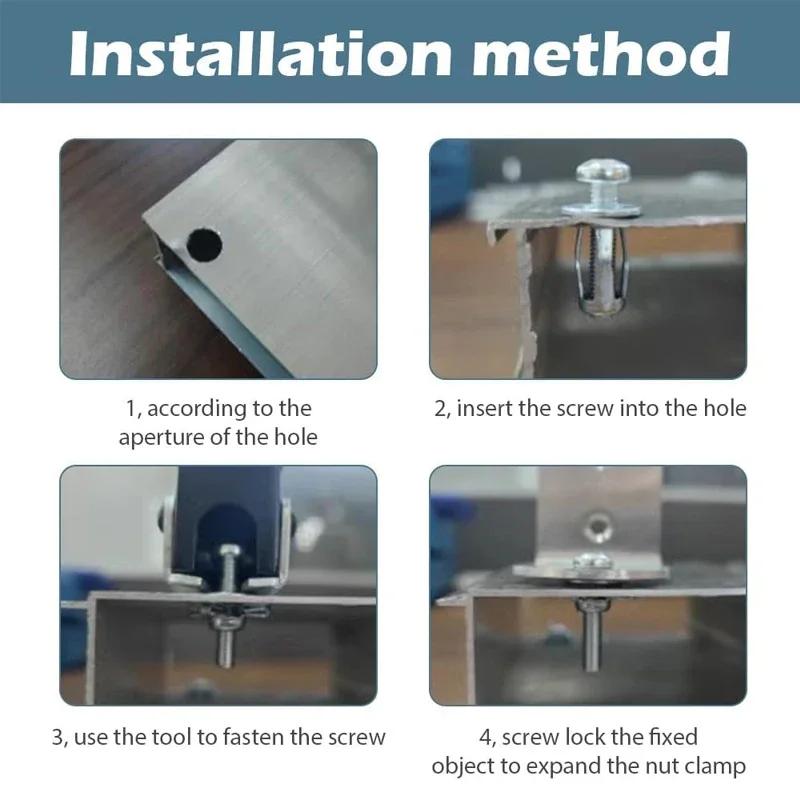 Installation method

1, according to the aperture of the hole

2, insert the screw into the hole

3, use the tool to fasten the screw

4, screw lock the fixed object to expand the nut clamp