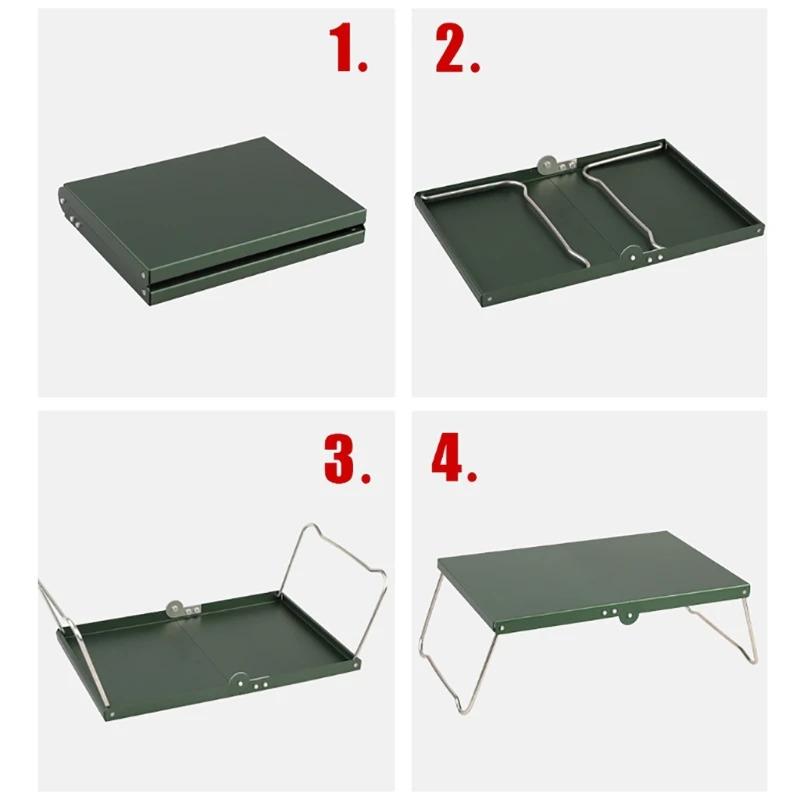 1.

2.

3.

4.