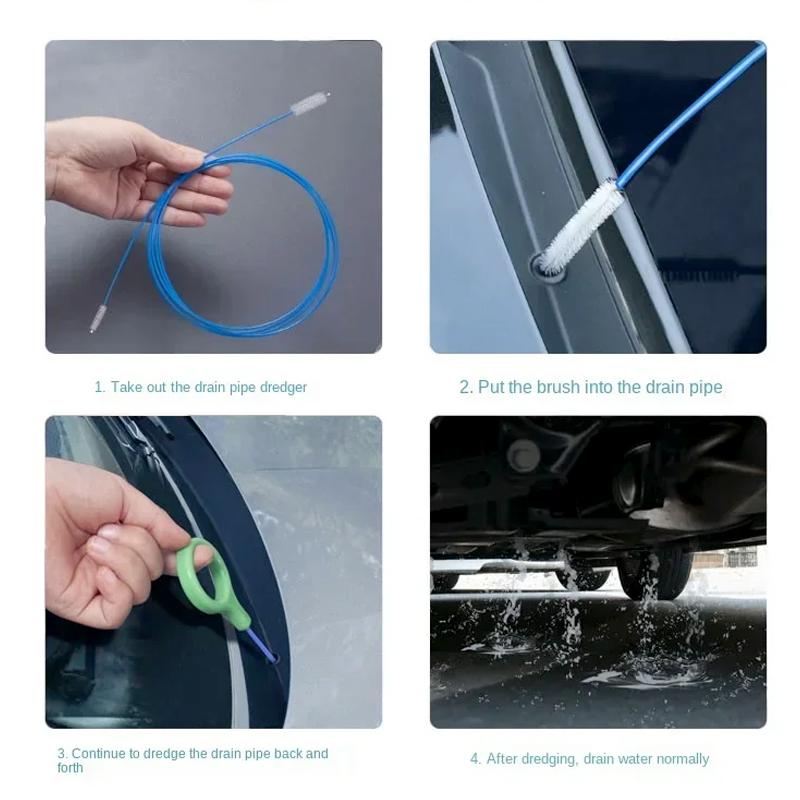 1. Take out the drain pipe dredger

2. Put the brush into the drain pipe

3. Continue to dredge the drain pipe back and forth

4. After dredging, drain water normally