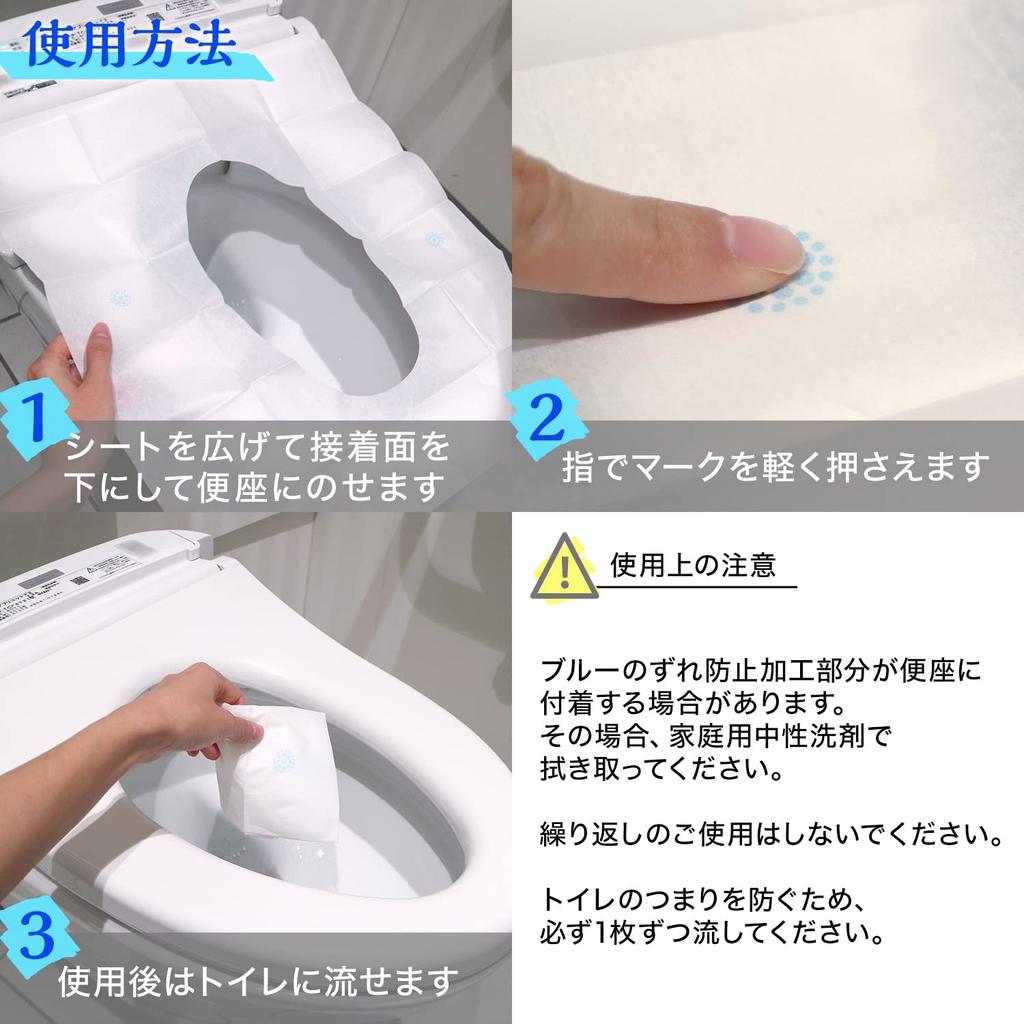 使用方法

1
シートを広げて接着面を下にして便座にのせます

2
指でマークを軽く押さえます

3
使用後はトイレに流せます

使用上の注意

ブルーのずれ防止加工部分が便座に付着する場合があります。
その場合、家庭用中性洗剤で拭き取ってください。

繰り返しのご使用はしないでください。

トイレのつまりを防ぐため、必ず1枚ずつ流してください。