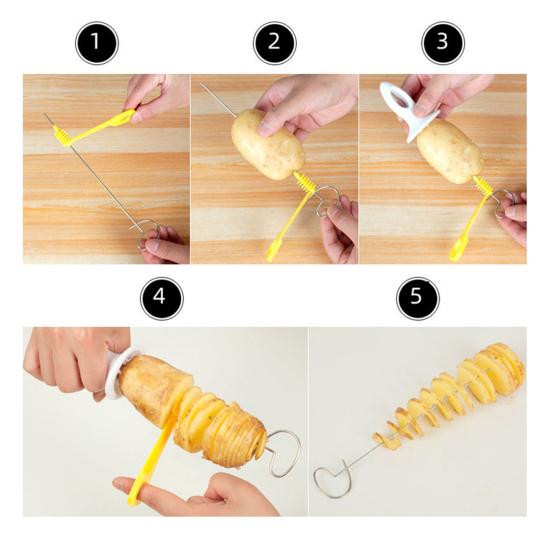 1

2

3

4

5