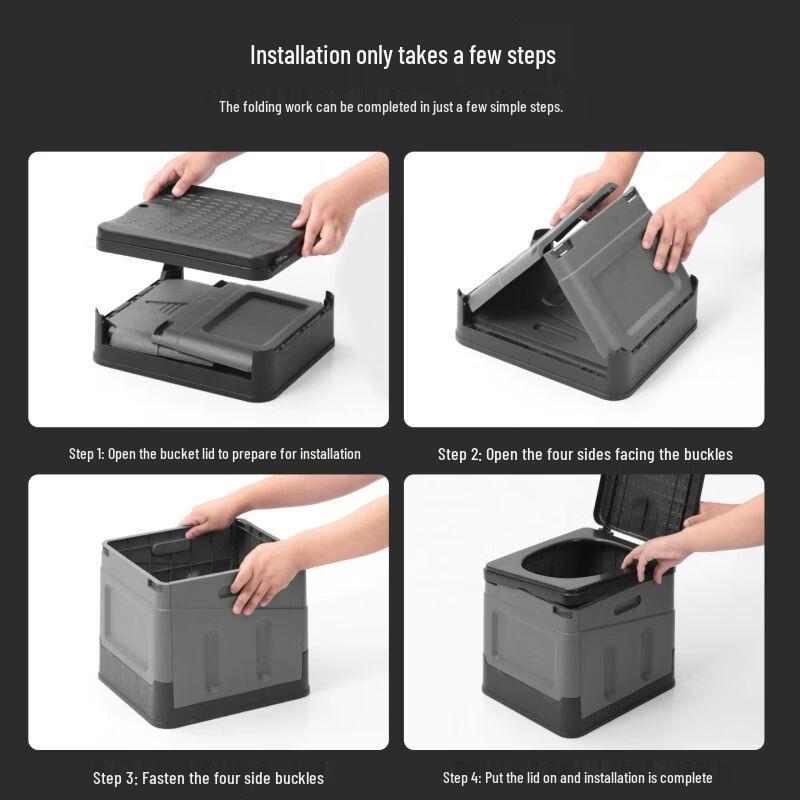 Installation only takes a few steps

The folding work can be completed in just a few simple steps.

Step 1: Open the bucket lid to prepare for installation

Step 2: Open the four sides facing the buckles

Step 3: Fasten the four side buckles

Step 4: Put the lid on and installation is complete