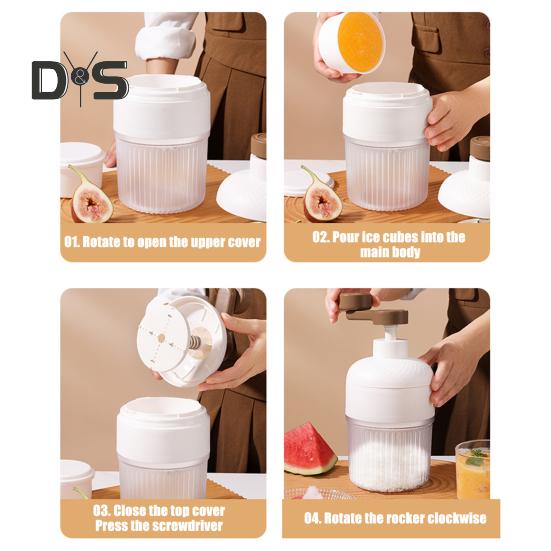 D&S

01. Rotate to open the upper cover

02. Pour ice cubes into the main body

03. Close the top cover
Press the screwdriver

04. Rotate the rocker clockwise