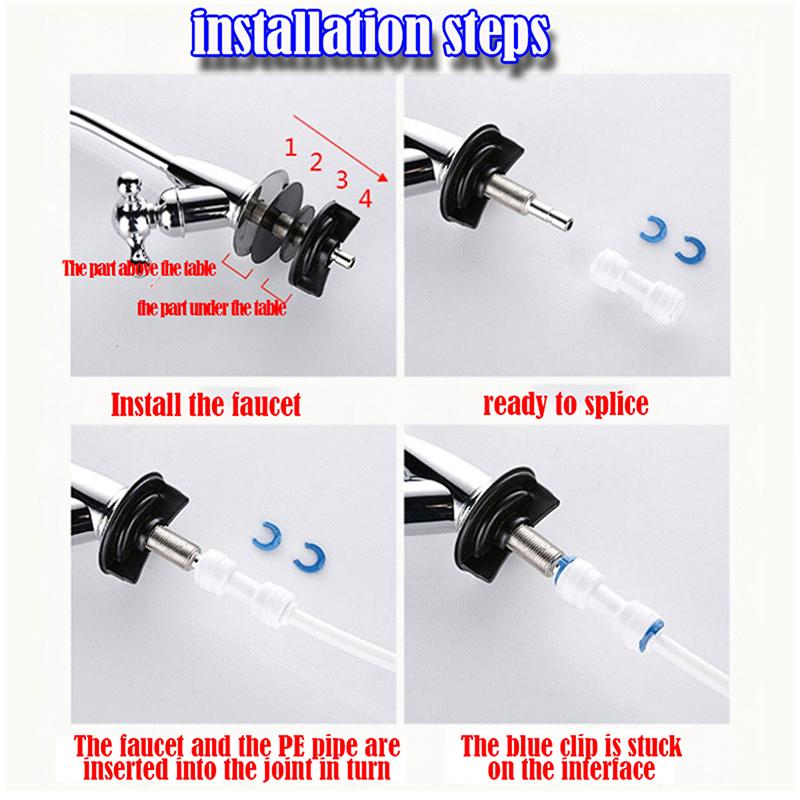 installation steps

1
2
3
4

The part above the table

the part under the table

Install the faucet

ready to splice

The faucet and the PE pipe are inserted into the joint in turn

The blue clip is stuck on the interface