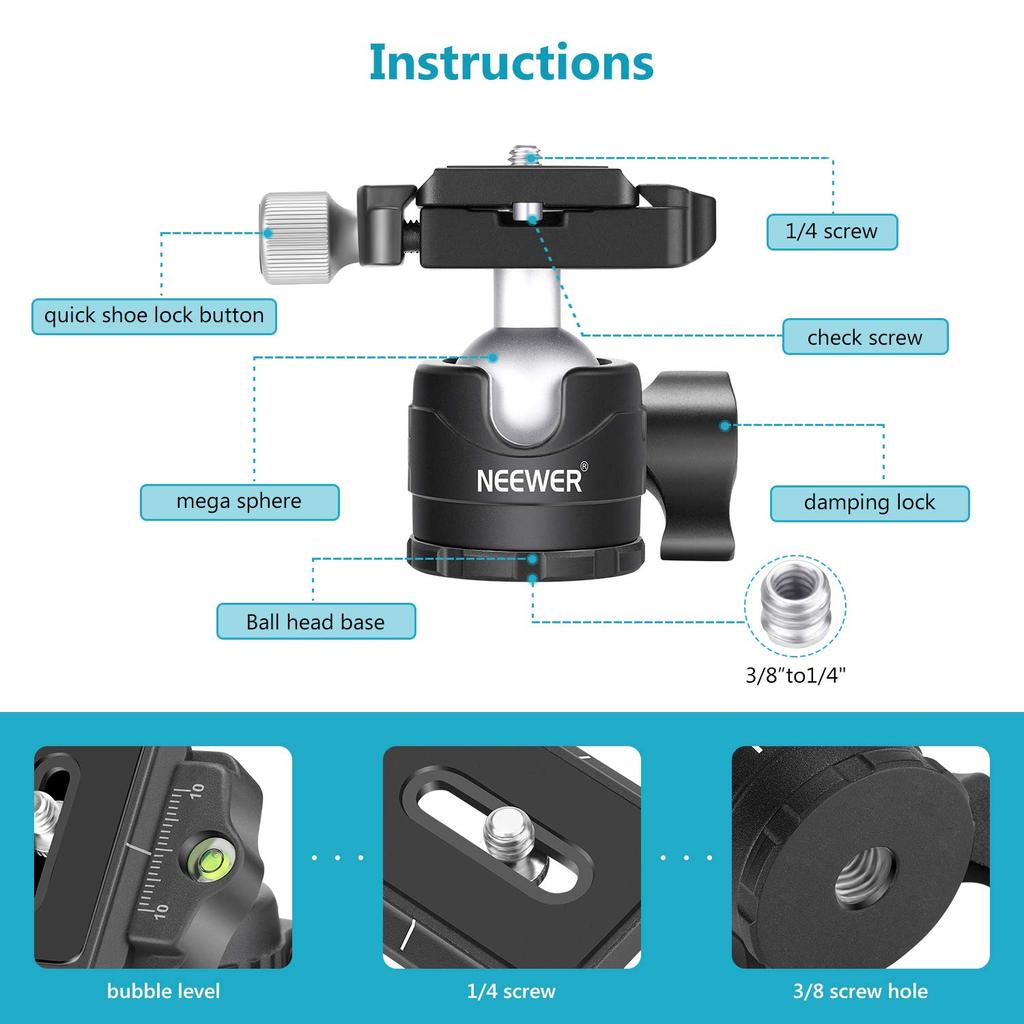 Instructions

1/4 screw

quick shoe lock button

check screw

mega sphere

NEEWER®

damping lock

Ball head base

3/8"to1/4"

10

10

bubble level

1/4 screw

3/8 screw hole