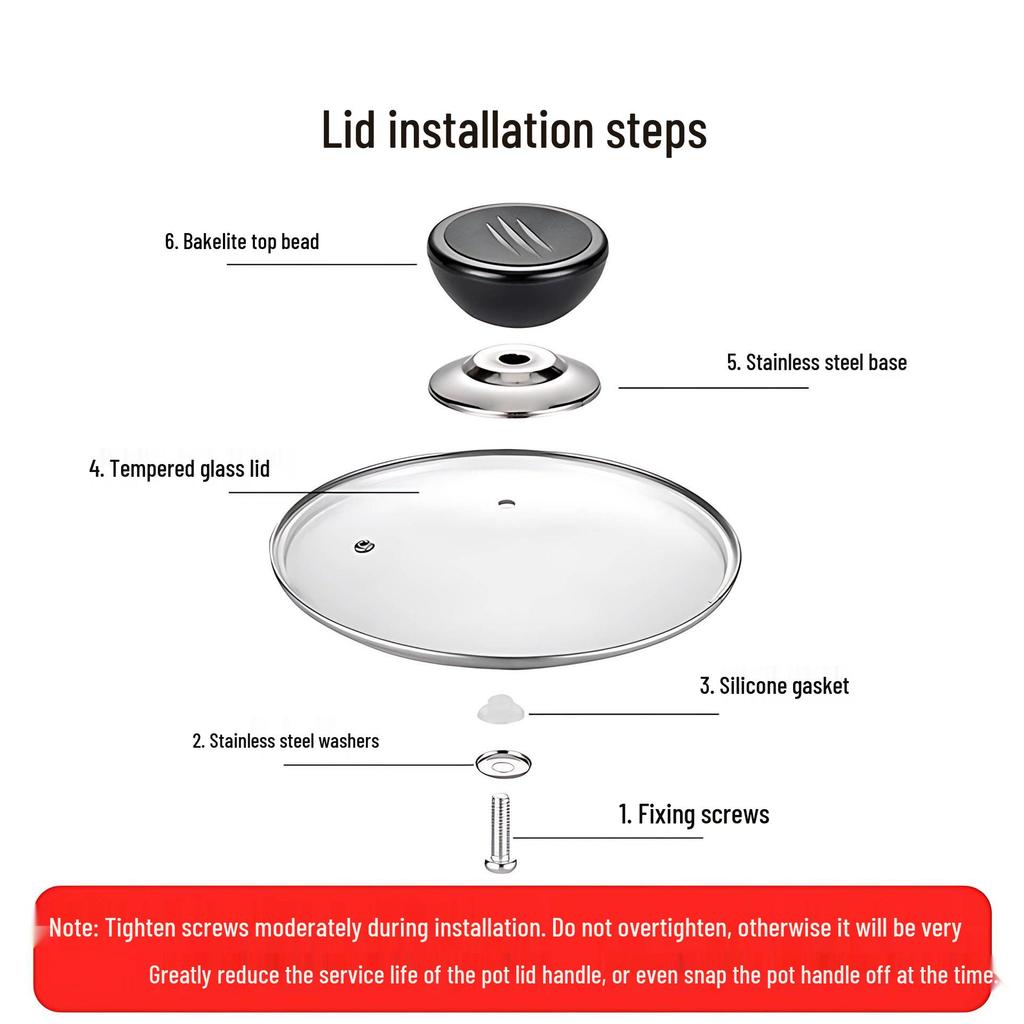 Lid installation steps

6. Bakelite top bead

5. Stainless steel base

4. Tempered glass lid

3. Silicone gasket

2. Stainless steel washers

1. Fixing screws

Note: Tighten screws moderately during installation. Do not overtighten, otherwise it will be very Greatly reduce the service life of the pot lid handle, or even snap the pot handle off at the time.