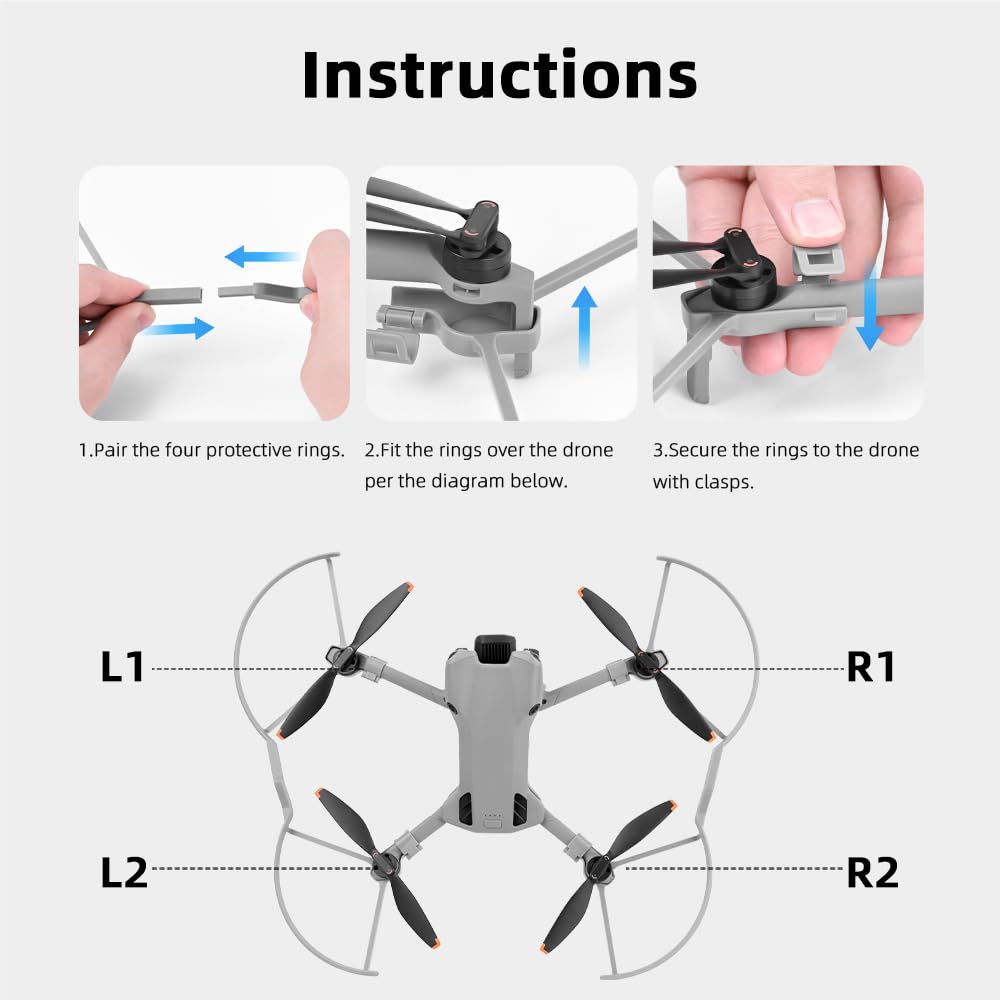 Instructions

1.Pair the four protective rings.

2.Fit the rings over the drone per the diagram below.

3.Secure the rings to the drone with clasps.

L1

R1

L2

R2