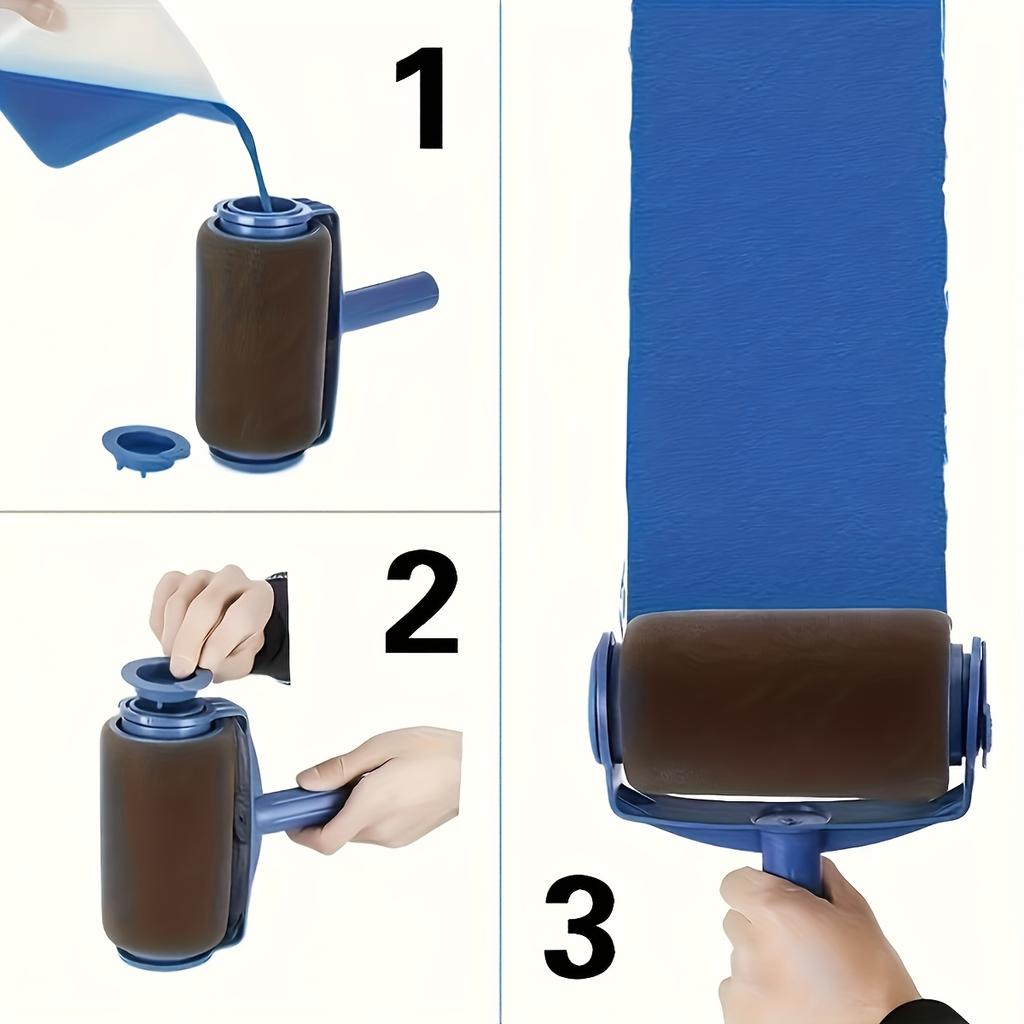 1

2

3