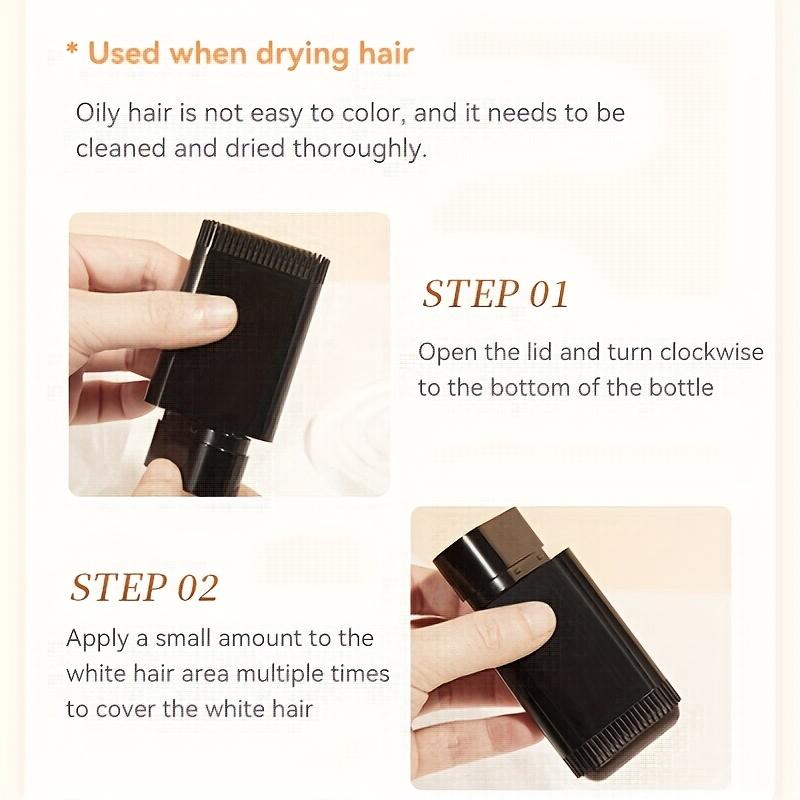 * Used when drying hair

Oily hair is not easy to color, and it needs to be cleaned and dried thoroughly.

STEP 01

Open the lid and turn clockwise to the bottom of the bottle

STEP 02

Apply a small amount to the white hair area multiple times to cover the white hair