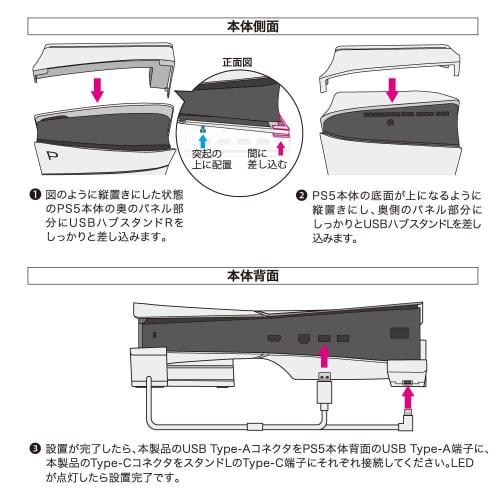 本体側面

正面図

突起の上に配置

間に差し込む

❶ 図のように縦置きにした状態のPS5本体の奥のパネル部分にUSBハブスタンドRをしっかりと差し込みます。

❷ PS5本体の底面が上になるように縦置きにし、奥側のパネル部分にしっかりとUSBハブスタンドLを差し込みます。

本体背面

❸ 設置が完了したら、本製品のUSB Type-AコネクタをPS5本体背面のUSB Type-A端子に、本製品のType-CコネクタをスタンドLのType-C端子にそれぞれ接続してください。LEDが点灯したら設置完了です。