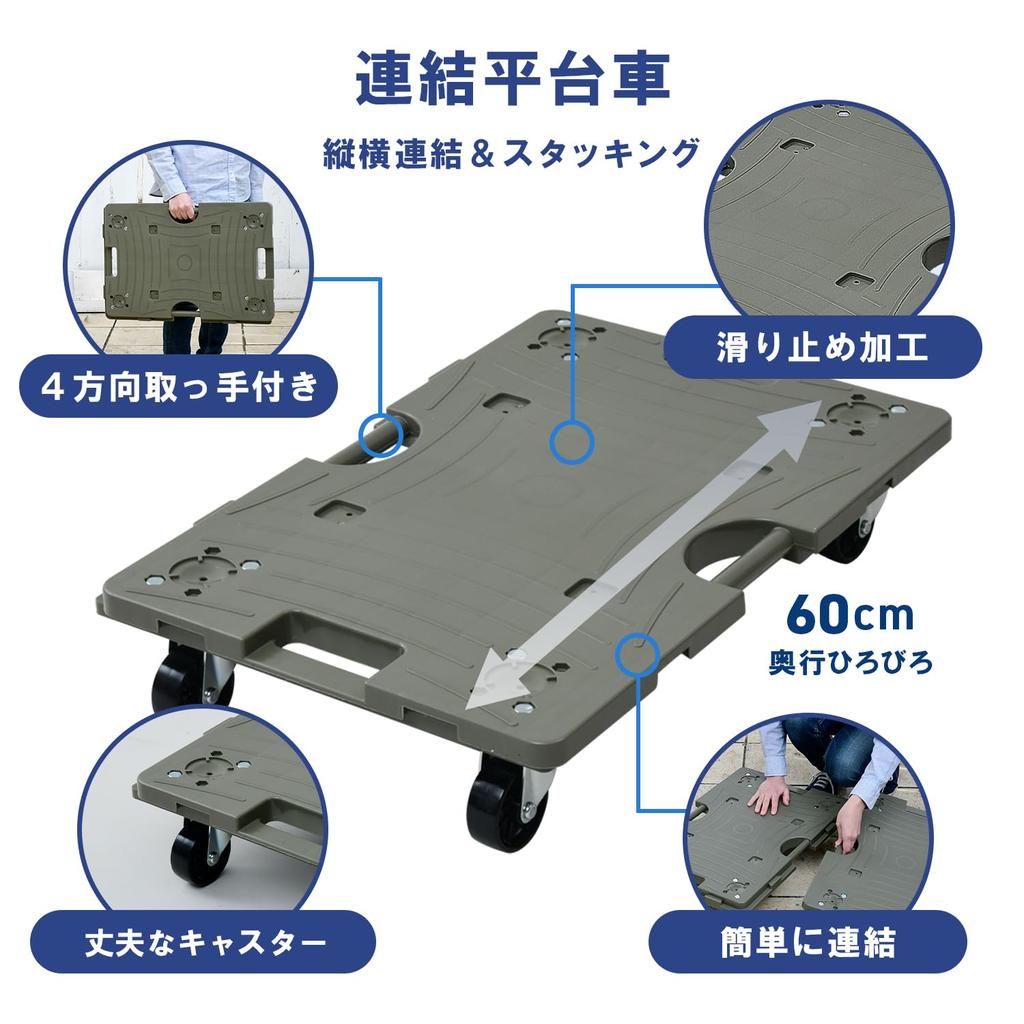 連結平台車

縦横連結＆スタッキング

4方向取っ手付き

滑り止め加工

60cm
奥行ひろびろ

丈夫なキャスター

簡単に連結