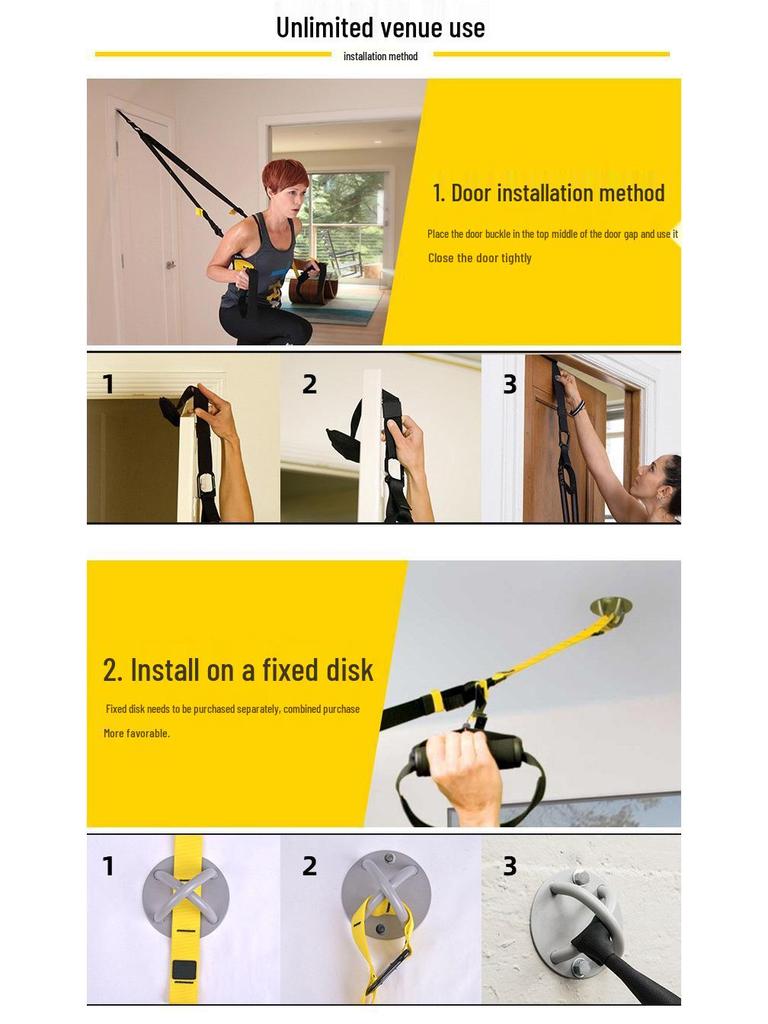 Unlimited venue use

installation method

1. Door installation method

Place the door buckle in the top middle of the door gap and use it

Close the door tightly

1

2

3

2. Install on a fixed disk

Fixed disk needs to be purchased separately, combined purchase

More favorable.

1

2

3