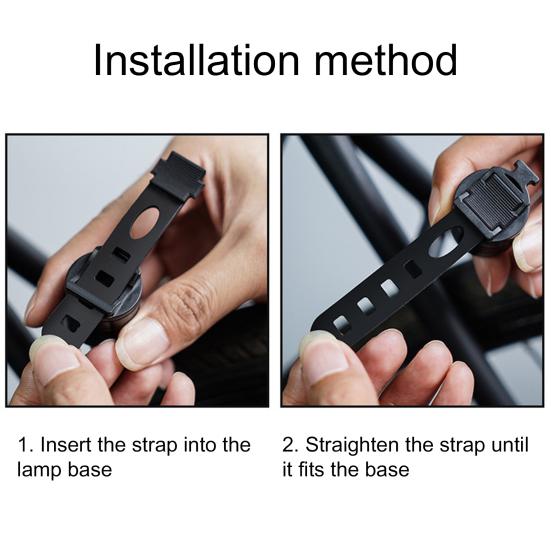 Installation method

1. Insert the strap into the lamp base

2. Straighten the strap until it fits the base