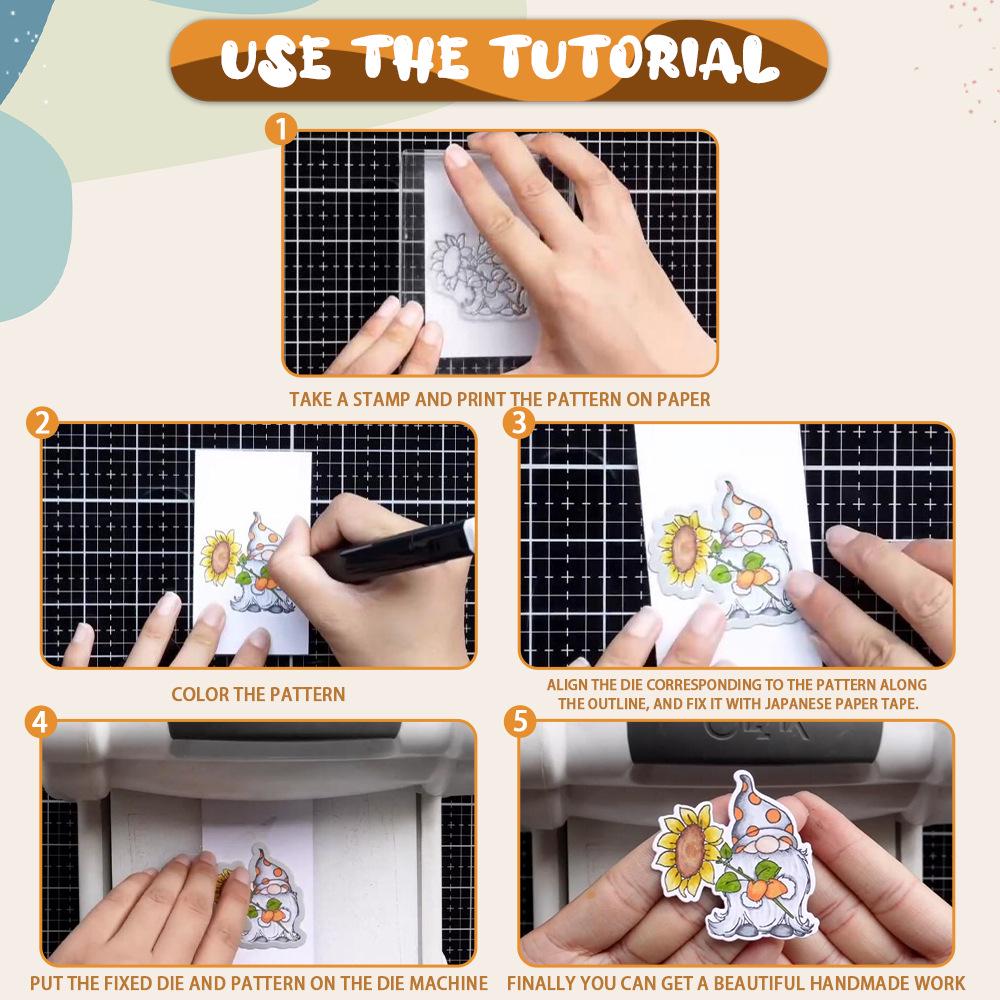 USE THE TUTORIAL

1

TAKE A STAMP AND PRINT THE PATTERN ON PAPER

2

COLOR THE PATTERN

3

ALIGN THE DIE CORRESPONDING TO THE PATTERN ALONG THE OUTLINE, AND FIX IT WITH JAPANESE PAPER TAPE.

4

PUT THE FIXED DIE AND PATTERN ON THE DIE MACHINE

5

FINALLY YOU CAN GET A BEAUTIFUL HANDMADE WORK