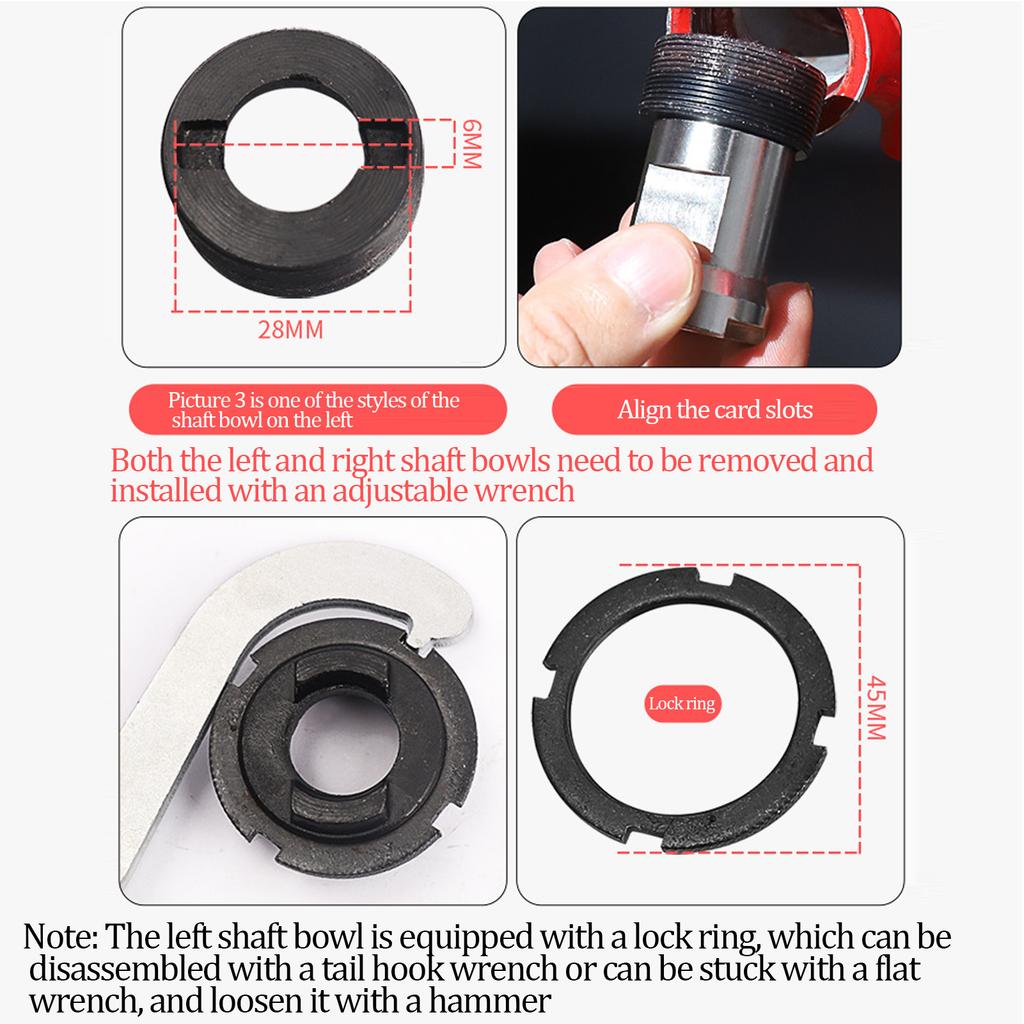 6MM

28MM

Picture 3 is one of the styles of the shaft bowl on the left

Align the card slots

Both the left and right shaft bowls need to be removed and installed with an adjustable wrench

Lock ring

45MM

Note: The left shaft bowl is equipped with a lock ring, which can be disassembled with a tail hook wrench or can be stuck with a flat wrench, and loosen it with a hammer