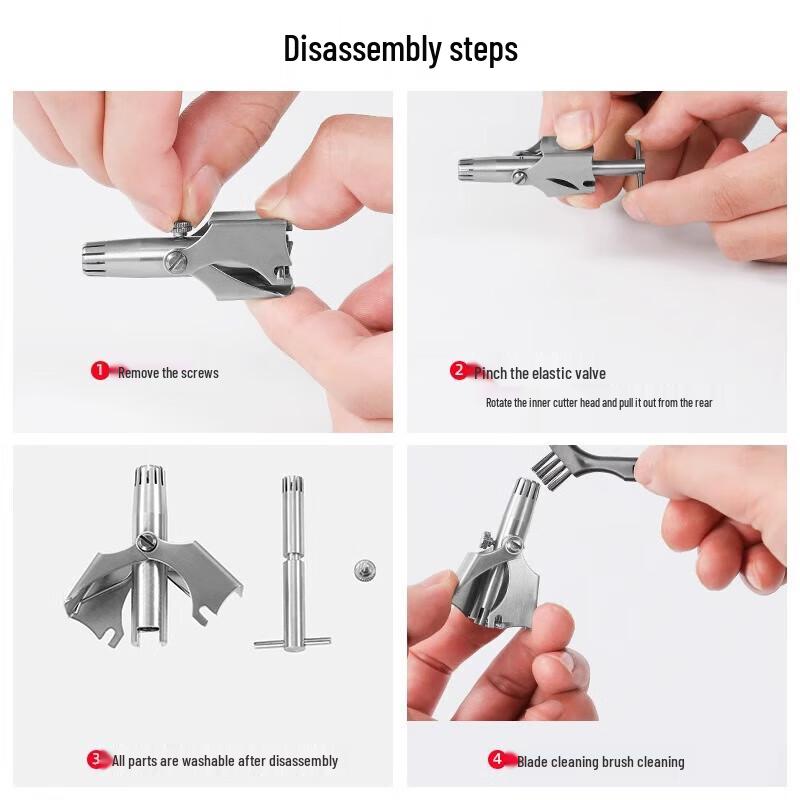 Disassembly steps

1 Remove the screws

2 Pinch the elastic valve

Rotate the inner cutter head and pull it out from the rear

3 All parts are washable after disassembly

4 Blade cleaning brush cleaning