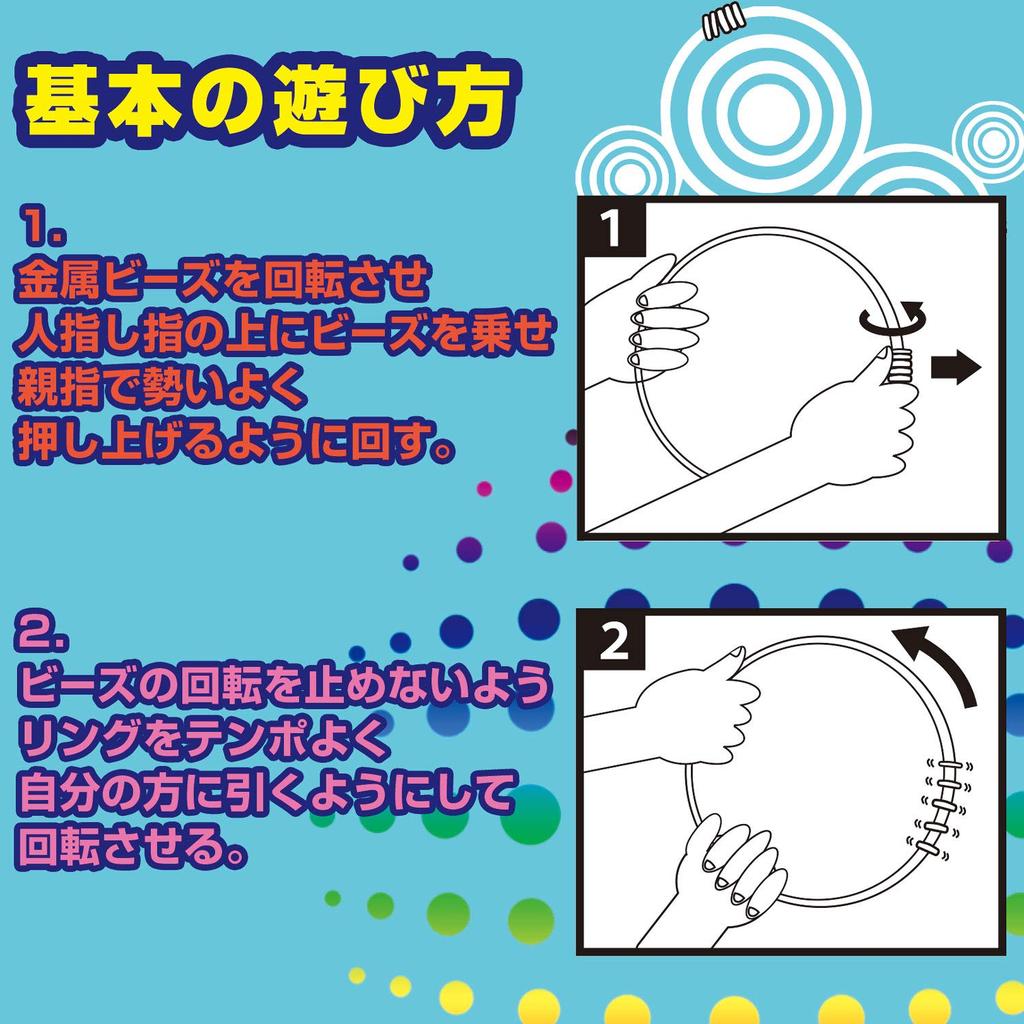 基本の遊び方

1.
金属ビーズを回転させ
人指し指の上にビーズを乗せ
親指で勢いよく
押し上げるように回す。

1

2.
ビーズの回転を止めないよう
リングをテンポよく
自分の方に引くようにして
回転させる。

2