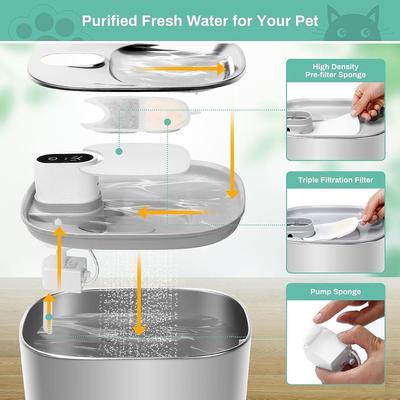 Purified Fresh Water for Your Pet

High Density Pre-filter Sponge

Triple Filtration Filter

Pump Sponge