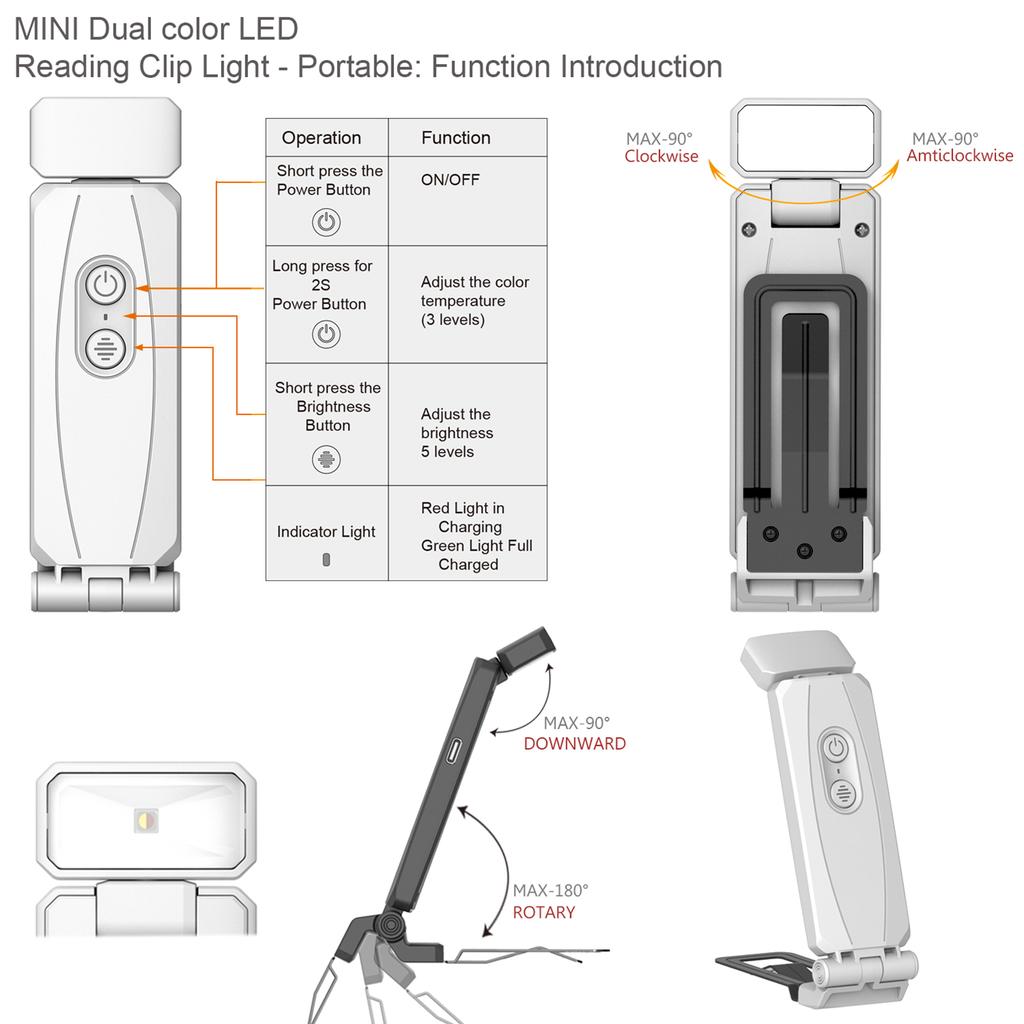 MINI Dual color LED
Reading Clip Light - Portable: Function Introduction

| Operation | Function |
|---|---|
| Short press the Power Button | ON/OFF |
| Long press for 2S Power Button | Adjust the color temperature (3 levels) |
| Short press the Brightness Button | Adjust the brightness 5 levels |
| Indicator Light | Red Light in Charging Green Light Full Charged |

MAX-90° Clockwise

MAX-90° Amticlockwise

MAX-90° DOWNWARD

MAX-180° ROTARY