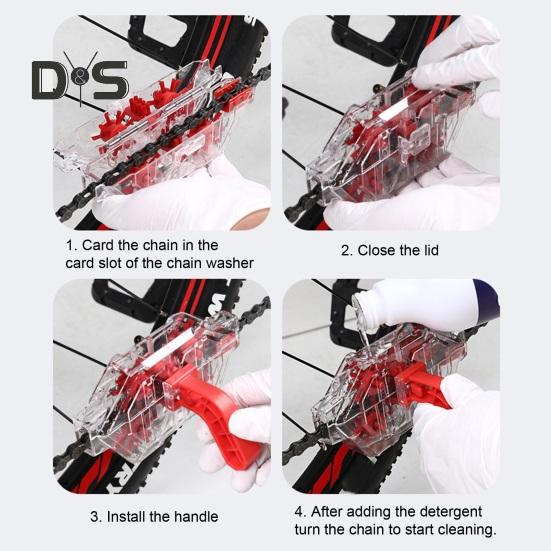 D&S

1. Card the chain in the card slot of the chain washer

2. Close the lid

3. Install the handle

4. After adding the detergent turn the chain to start cleaning.