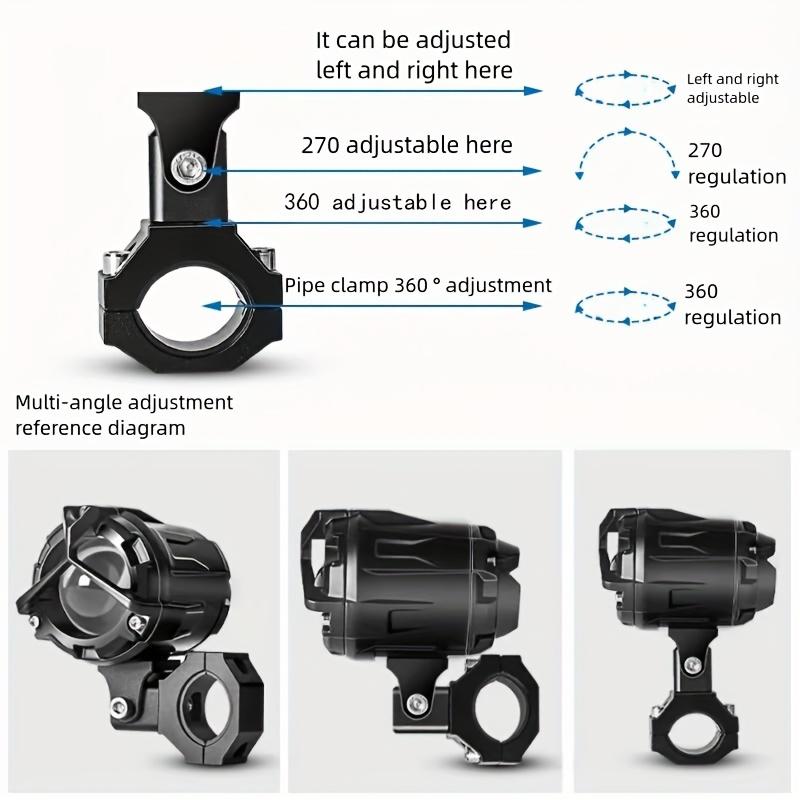 It can be adjusted left and right here

Left and right adjustable

270 adjustable here

270 regulation

360 adjustable here

360 regulation

Pipe clamp 360 ° adjustment

360 regulation

Multi-angle adjustment reference diagram