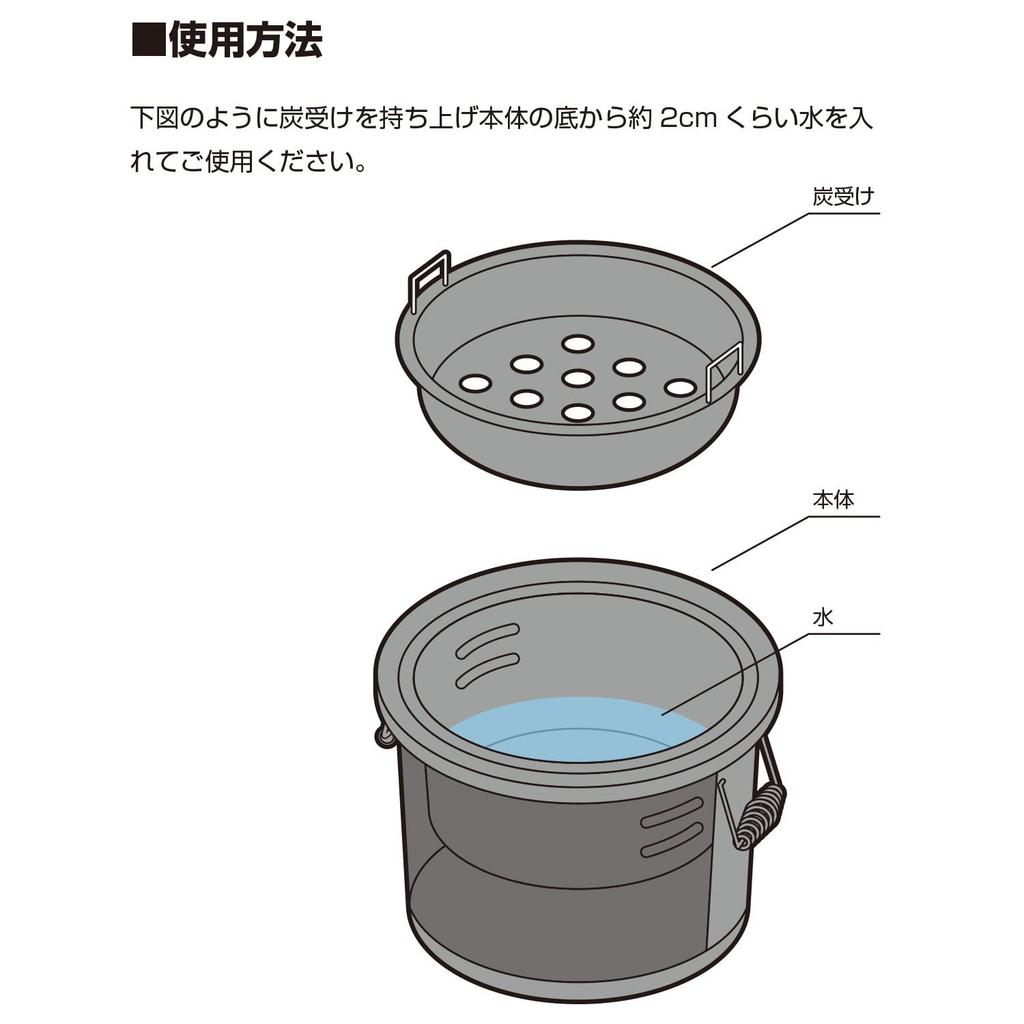 ■使用方法

下図のように炭受けを持ち上げ本体の底から約 2cm くらい水を入れてご使用ください。

炭受け

本体

水