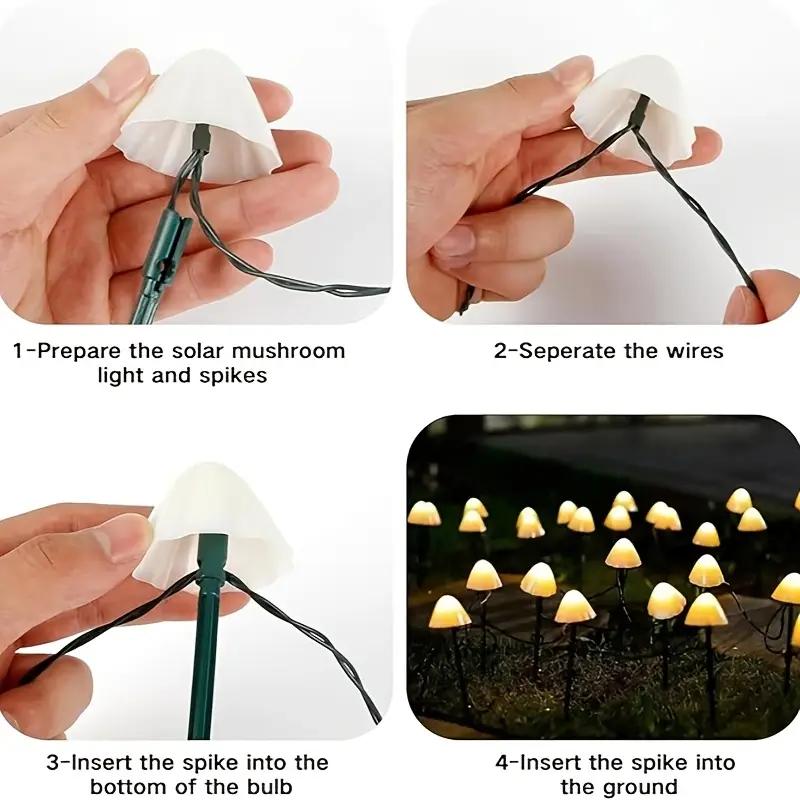 1-Prepare the solar mushroom light and spikes

2-Seperate the wires

3-Insert the spike into the bottom of the bulb

4-Insert the spike into the ground