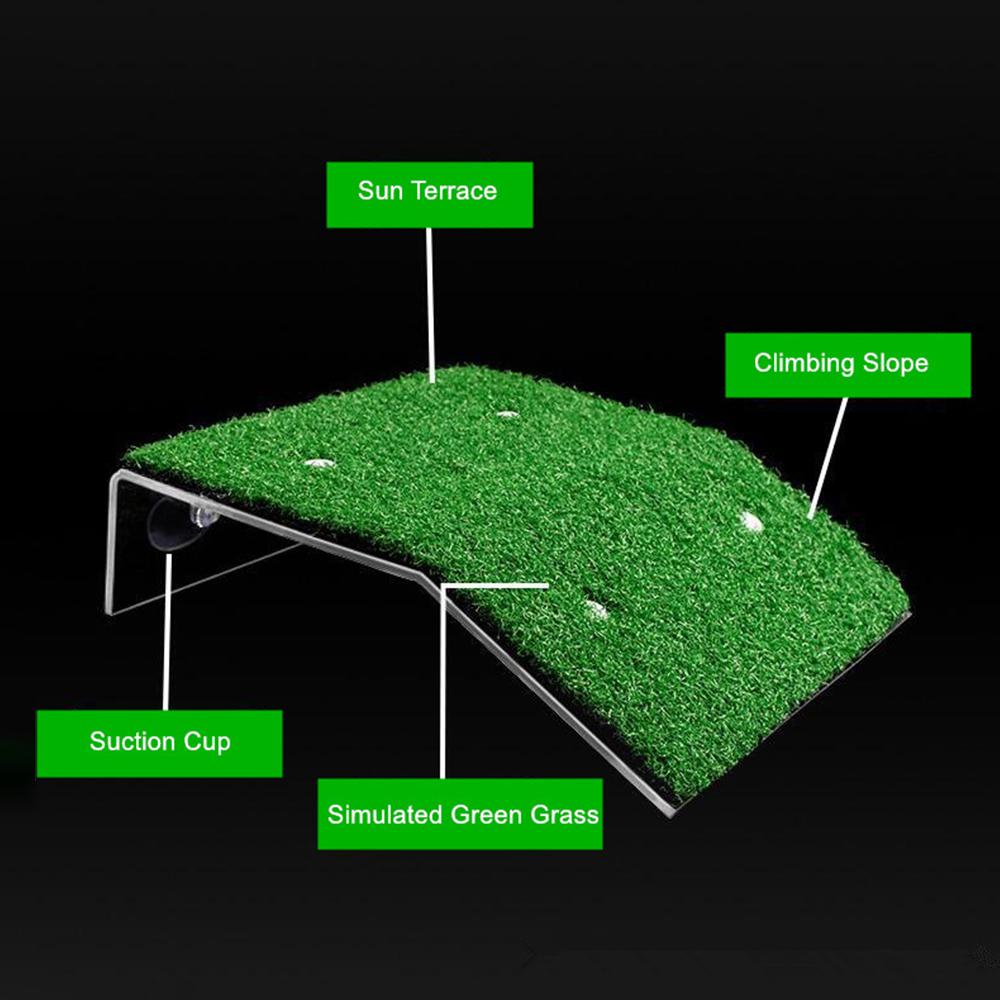 Sun Terrace

Climbing Slope

Suction Cup

Simulated Green Grass