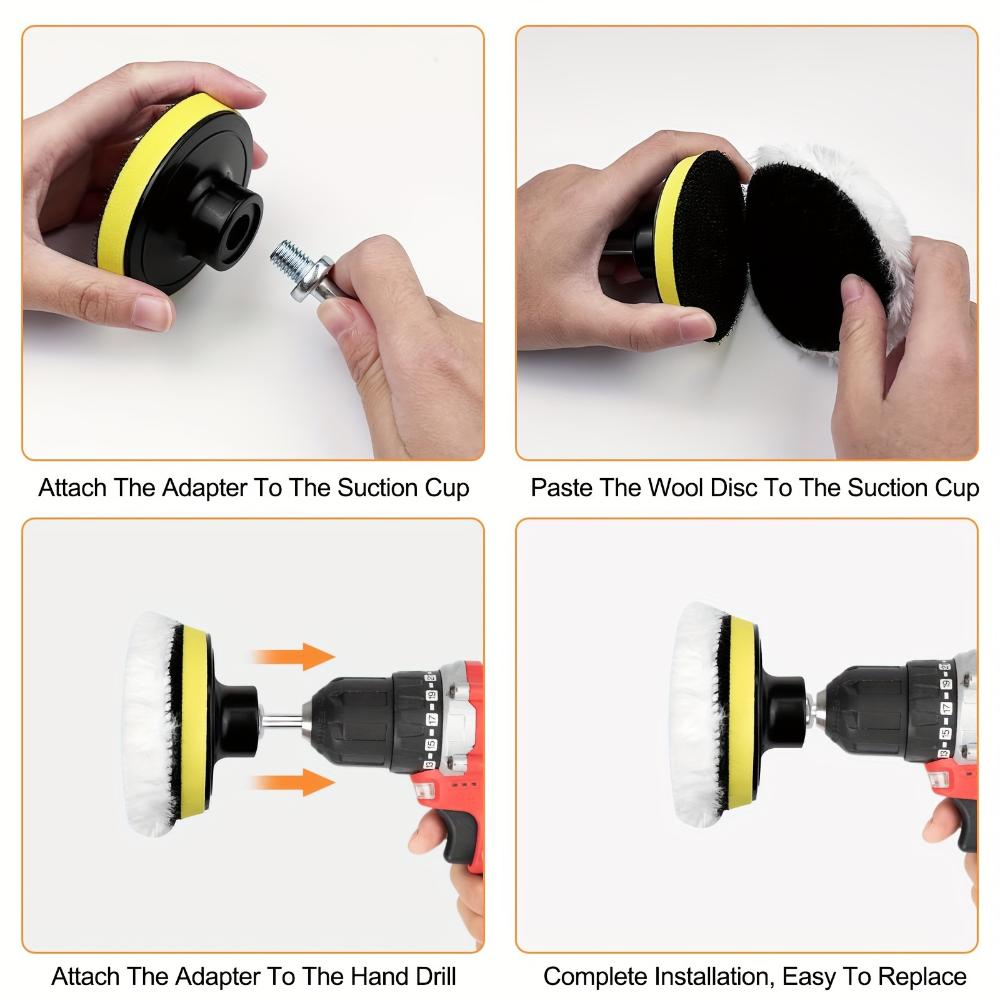 Attach The Adapter To The Suction Cup

Paste The Wool Disc To The Suction Cup

Attach The Adapter To The Hand Drill

Complete Installation, Easy To Replace