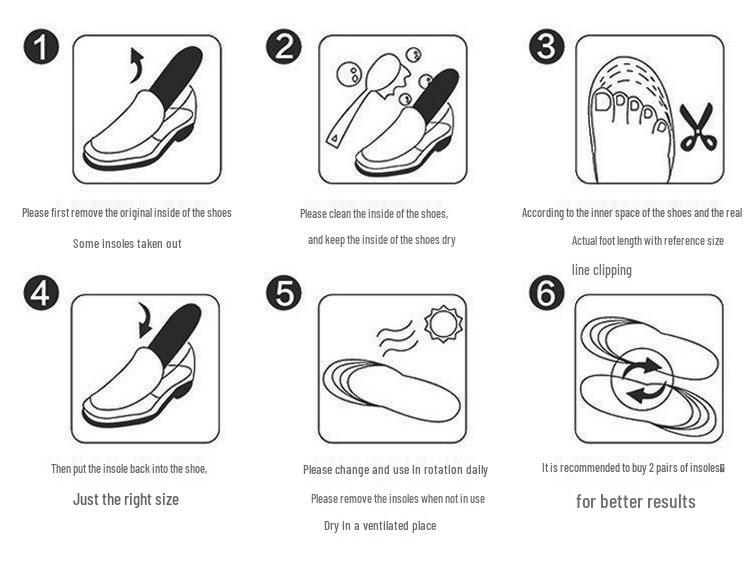 1

Please first remove the original inside of the shoes

Some insoles taken out

2

Please clean the inside of the shoes,

and keep the inside of the shoes dry

3

According to the inner space of the shoes and the real

Actual foot length with reference size

line clipping

4

Then put the insole back into the shoe,

Just the right size

5

Please change and use in rotation daily

Please remove the insoles when not in use

Dry in a ventilated place

6

It is recommended to buy 2 pairs of insoles

for better results