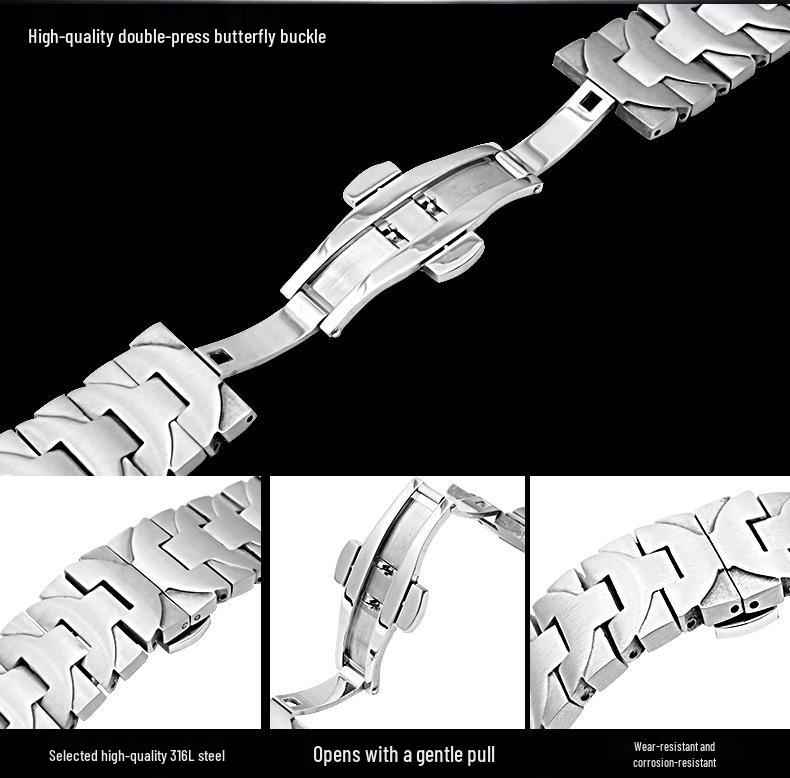 High-quality double-press butterfly buckle

Selected high-quality 316L steel

Opens with a gentle pull

Wear-resistant and corrosion-resistant