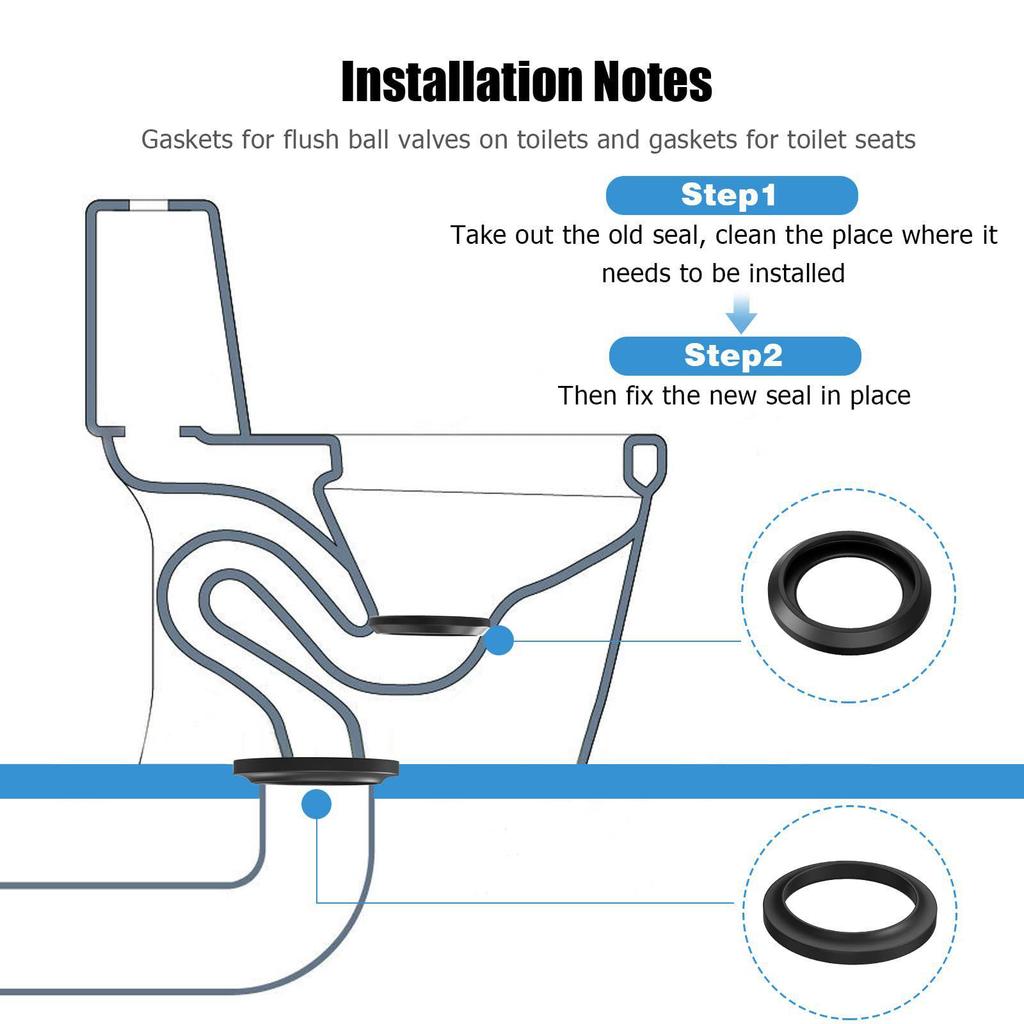 Installation Notes

Gaskets for flush ball valves on toilets and gaskets for toilet seats

Step1

Take out the old seal, clean the place where it needs to be installed

Step2

Then fix the new seal in place