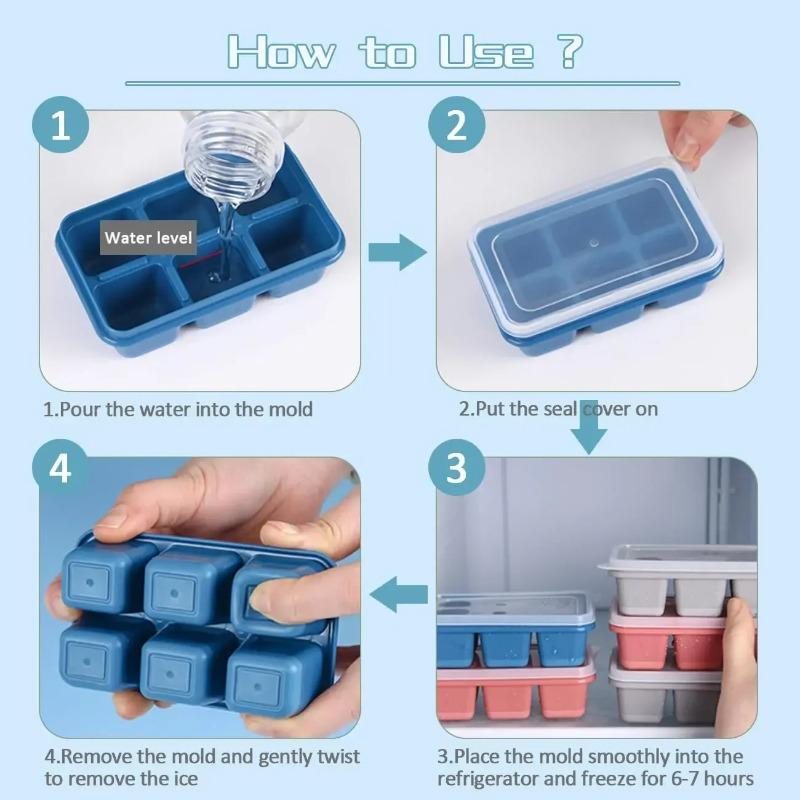 How to Use ?

1

Water level

1.Pour the water into the mold

2

2.Put the seal cover on

4

4.Remove the mold and gently twist to remove the ice

3

3.Place the mold smoothly into the refrigerator and freeze for 6-7 hours