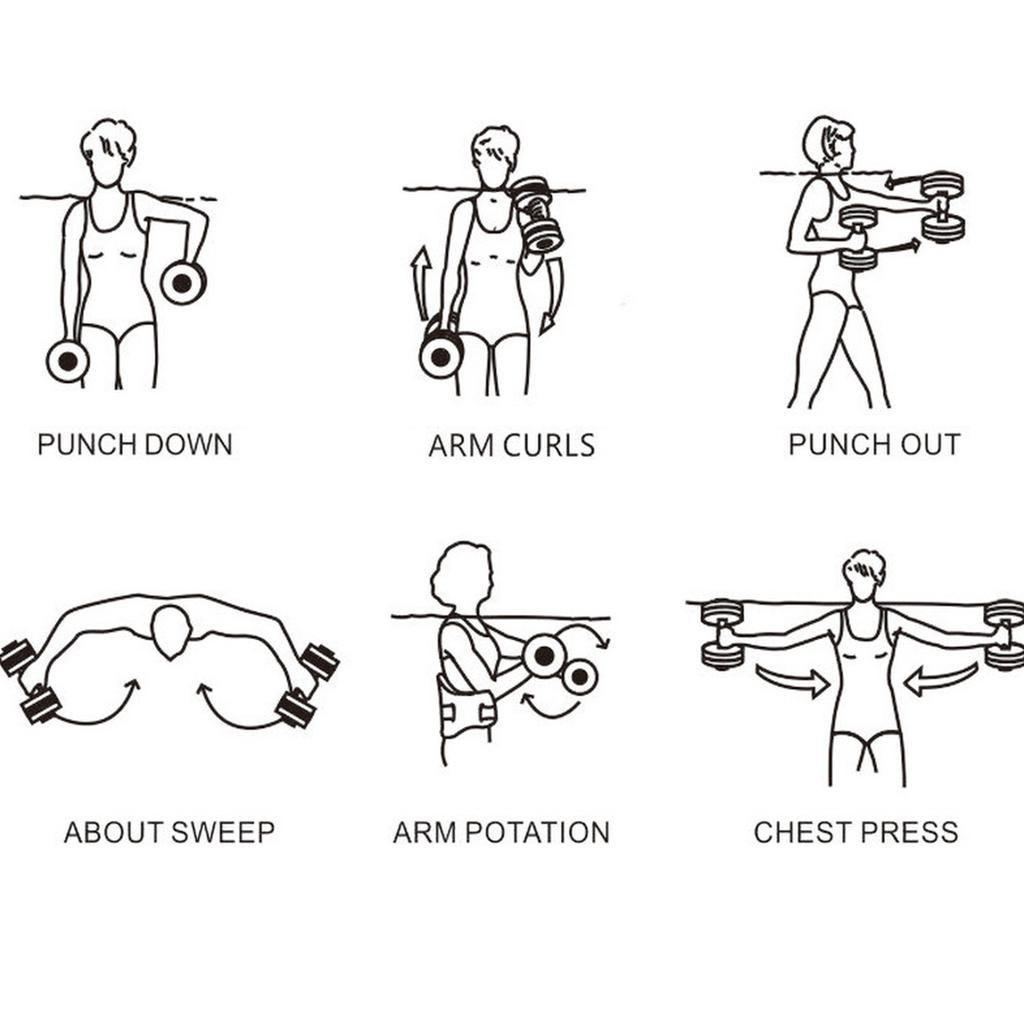 PUNCH DOWN

ARM CURLS

PUNCH OUT

ABOUT SWEEP

ARM POTATION

CHEST PRESS