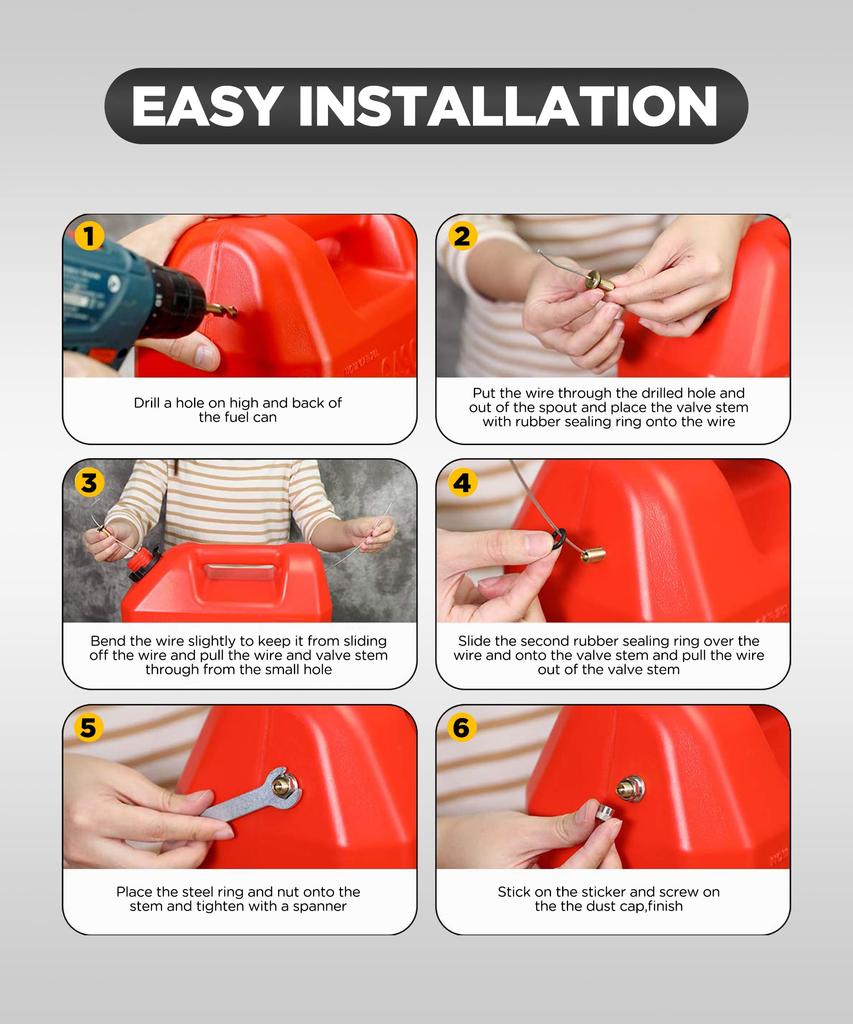 EASY INSTALLATION

1

Drill a hole on high and back of the fuel can

2

Put the wire through the drilled hole and out of the spout and place the valve stem with rubber sealing ring onto the wire

3

Bend the wire slightly to keep it from sliding off the wire and pull the wire and valve stem through from the small hole

4

Slide the second rubber sealing ring over the wire and onto the valve stem and pull the wire out of the valve stem

5

Place the steel ring and nut onto the stem and tighten with a spanner

6

Stick on the sticker and screw on the the dust cap,finish