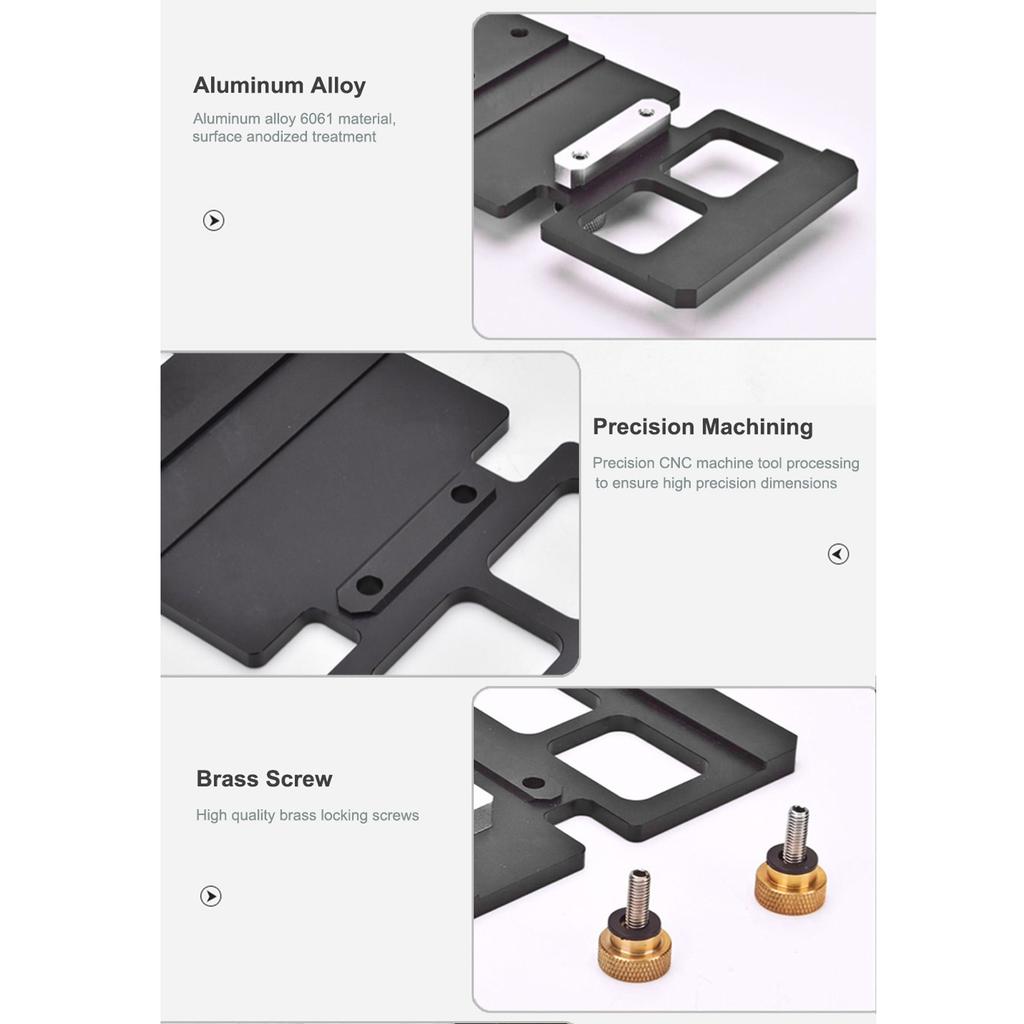 Aluminum Alloy

Aluminum alloy 6061 material, surface anodized treatment

Precision Machining

Precision CNC machine tool processing to ensure high precision dimensions

Brass Screw

High quality brass locking screws