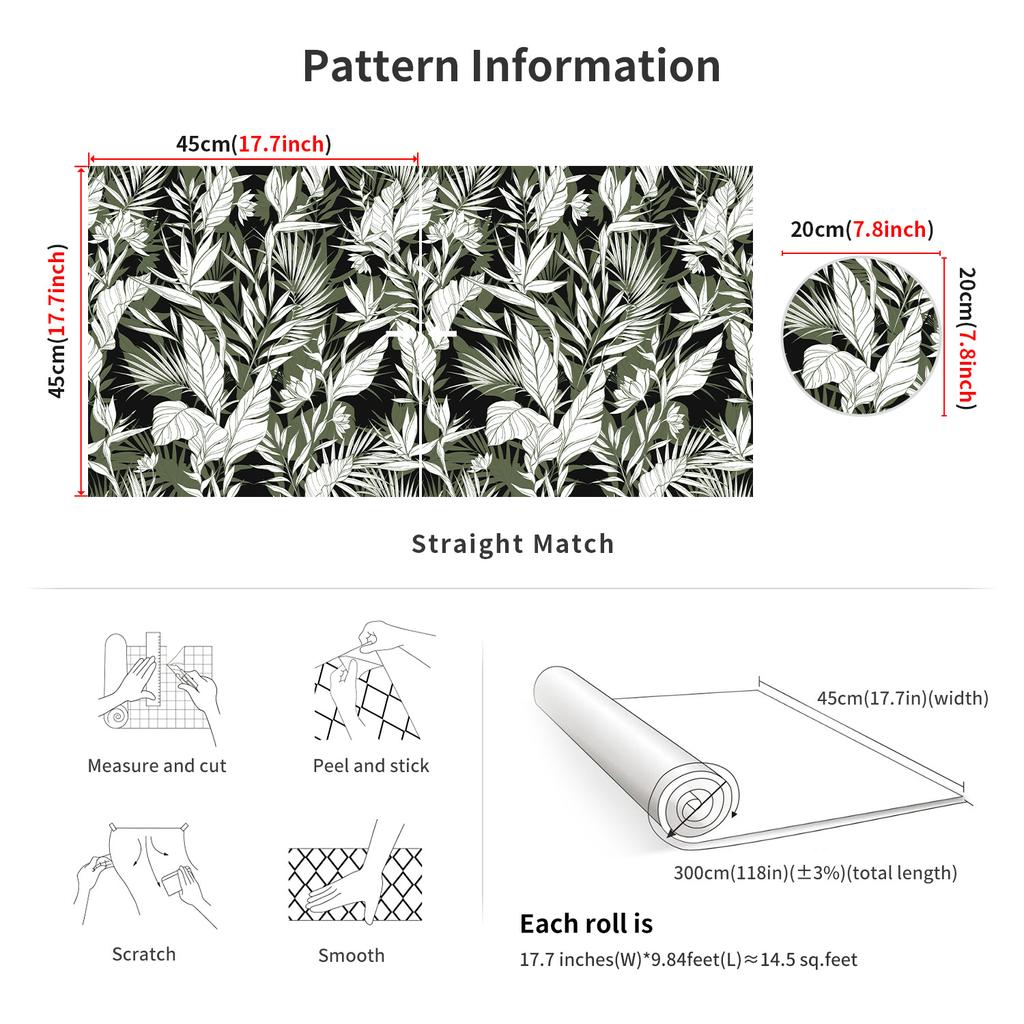 Pattern Information

45cm(17.7inch)

45cm(17.7inch)

20cm(7.8inch)

20cm(7.8inch)

Straight Match

Measure and cut

Peel and stick

Scratch

Smooth

45cm(17.7in)(width)

300cm(118in)(±3%)(total length)

Each roll is

17.7 inches(W)*9.84feet(L)≈14.5 sq.feet