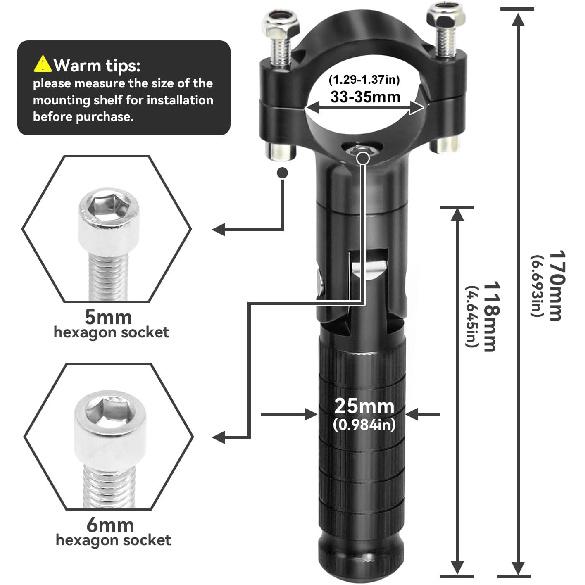 Warm tips:
please measure the size of the mounting shelf for installation before purchase.

(1.29-1.37in)
33-35mm

5mm
hexagon socket

6mm
hexagon socket

25mm
(0.984in)

118mm
(4.645in)

170mm
(6.693in)