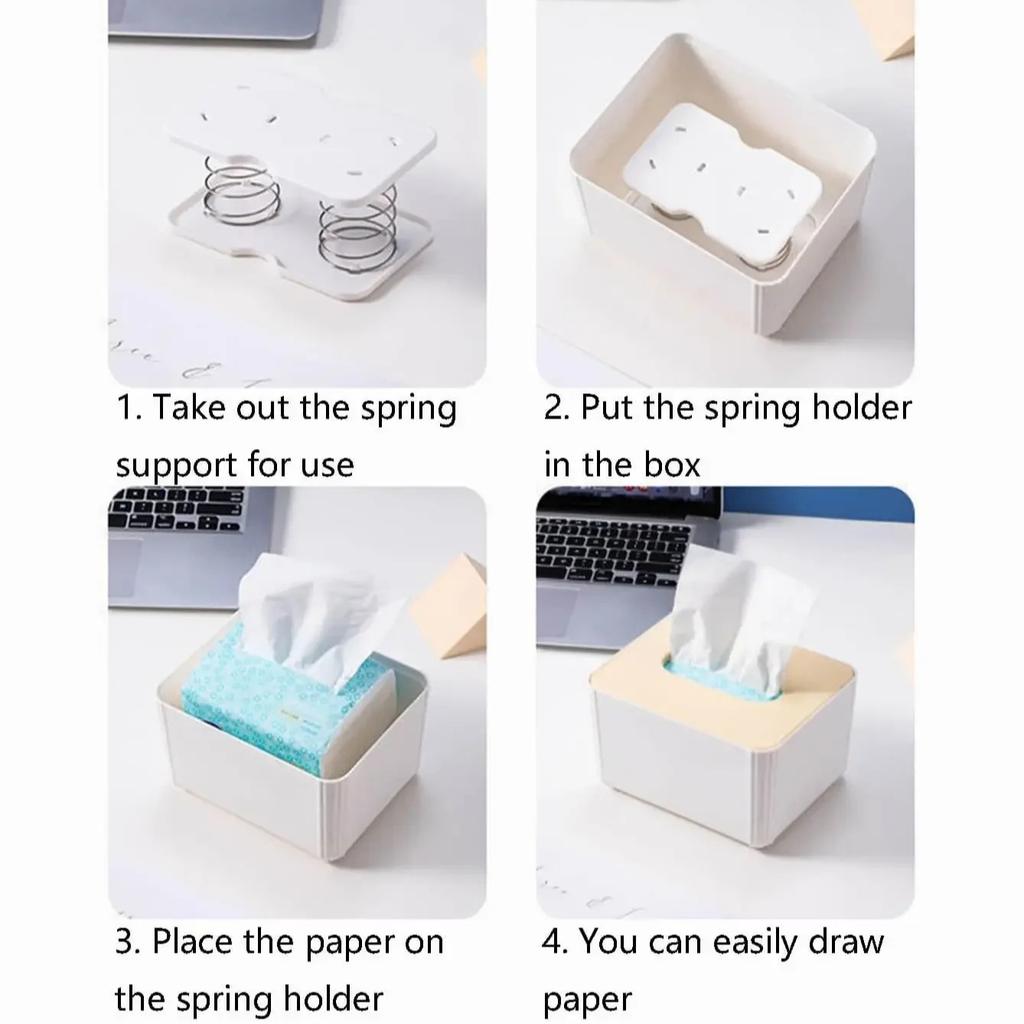 1. Take out the spring support for use

2. Put the spring holder in the box

3. Place the paper on the spring holder

4. You can easily draw paper