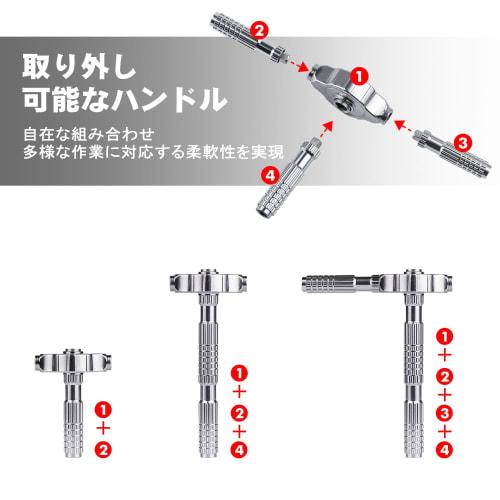 取り外し
可能なハンドル

自在な組み合わせ
多様な作業に対応する柔軟性を実現

2
1
3
4

1
+
2

1
+
2
+
4

1
+
2
+
3
+
4