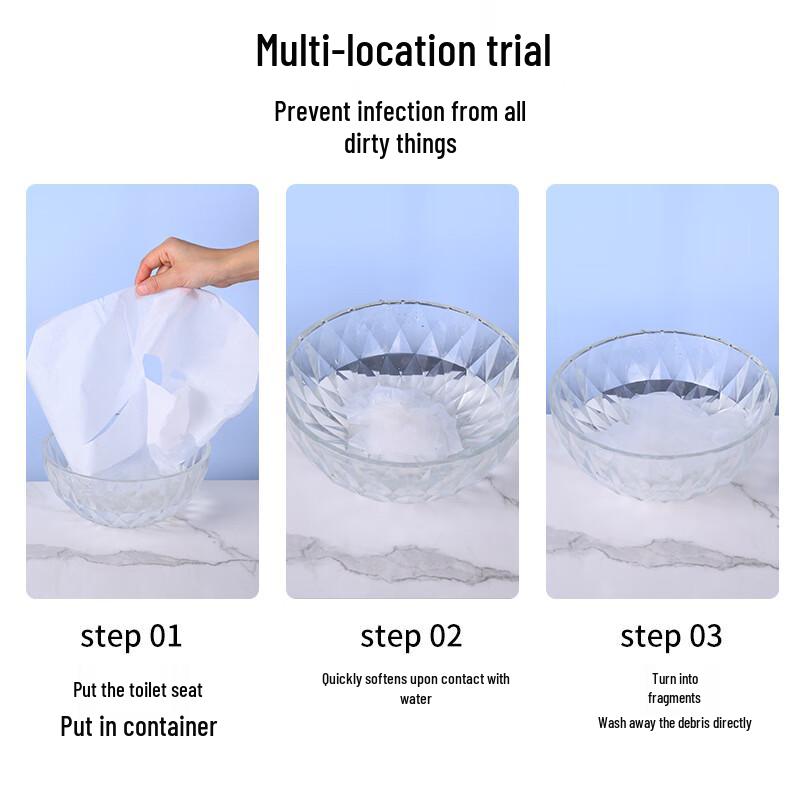 Multi-location trial

Prevent infection from all dirty things

step 01

Put the toilet seat

Put in container

step 02

Quickly softens upon contact with water

step 03

Turn into fragments

Wash away the debris directly